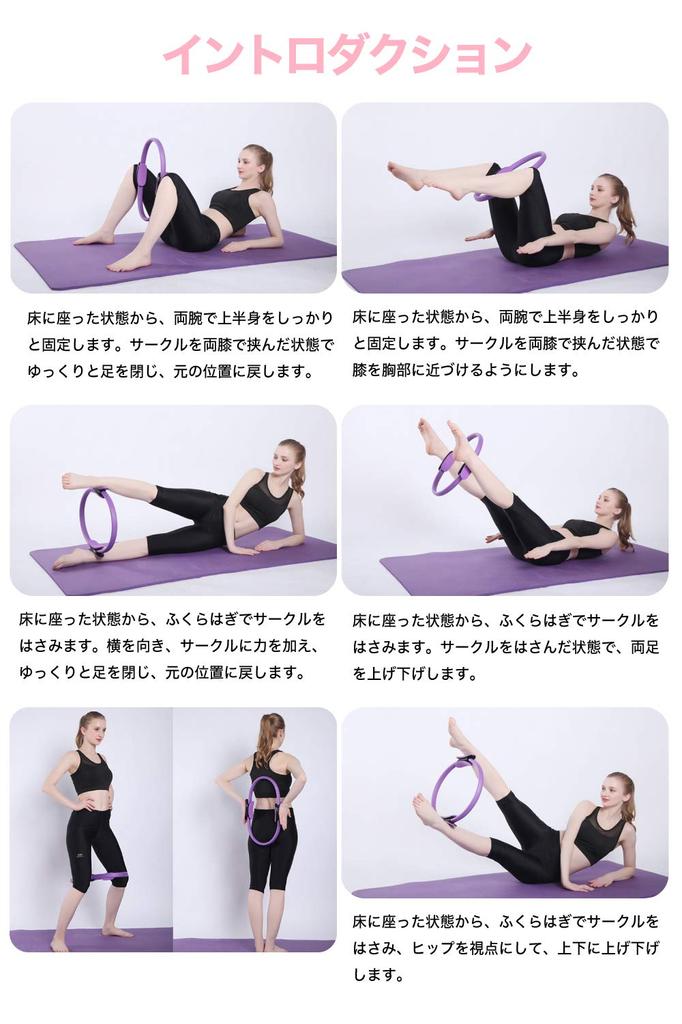 イントロダクション

床に座った状態から、両腕で上半身をしっかりと固定します。サークルを両膝で挟んだ状態でゆっくりと足を閉じ、元の位置に戻します。

床に座った状態から、両腕で上半身をしっかりと固定します。サークルを両膝で挟んだ状態で膝を胸部に近づけるようにします。

床に座った状態から、ふくらはぎでサークルをはさみます。横を向き、サークルに力を加え、ゆっくりと足を閉じ、元の位置に戻します。

床に座った状態から、ふくらはぎでサークルをはさみます。サークルをはさんだ状態で、両足を上げ下げします。

床に座った状態から、ふくらはぎでサークルをはさみ、ヒップを視点にして、上下に上げ下げします。