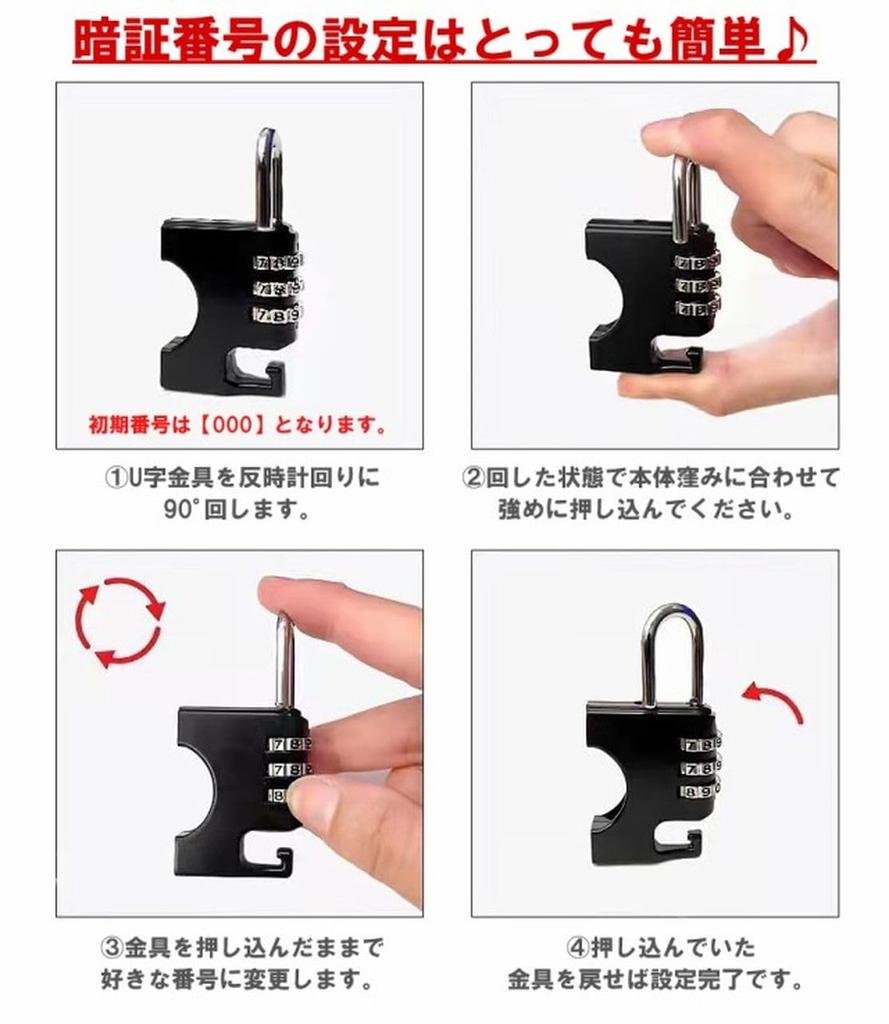 暗証番号の設定はとっても簡単♪

初期番号は【000】となります。

①U字金具を反時計回りに90°回します。

②回した状態で本体窪みに合わせて強めに押し込んでください。

③金具を押し込んだままで好きな番号に変更します。

④押し込んでいた金具を戻せば設定完了です。