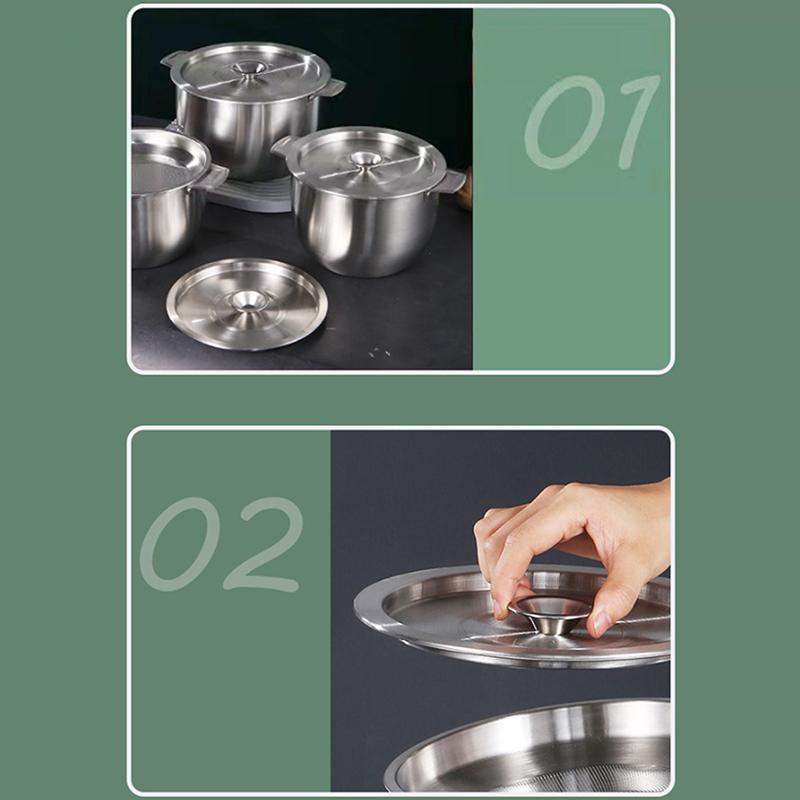 01

02