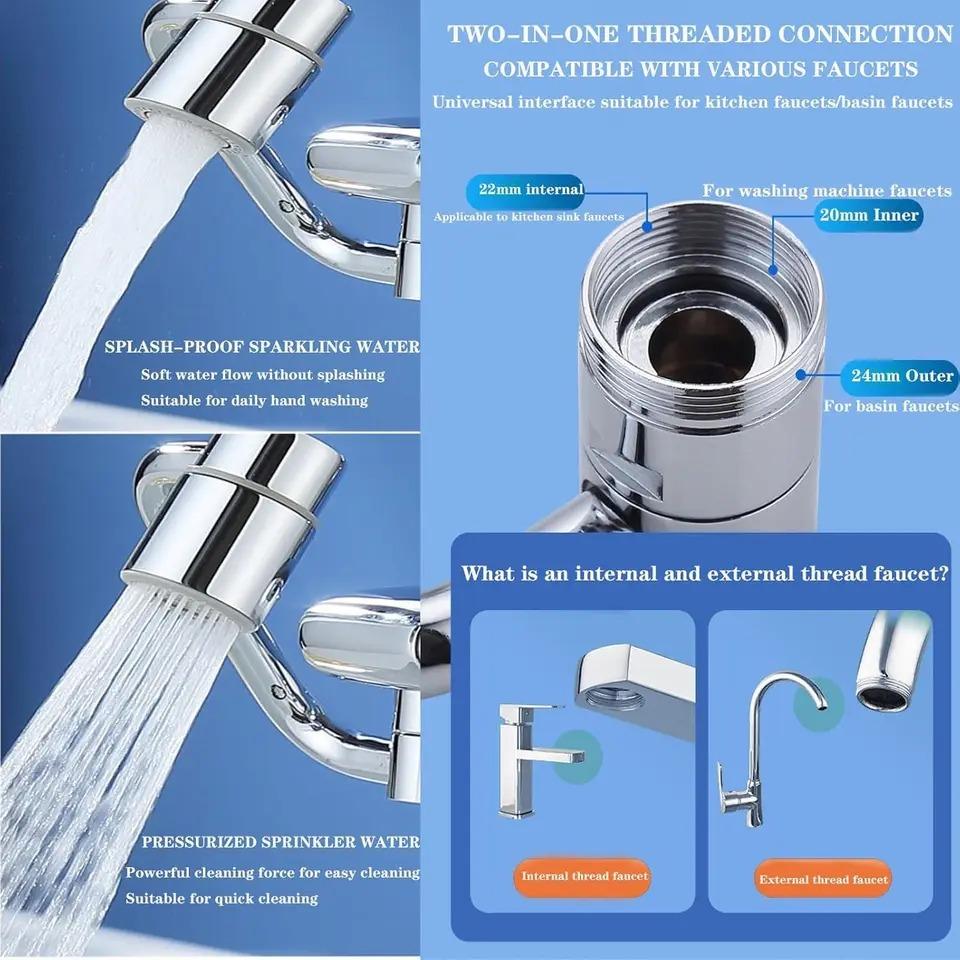 SPLASH-PROOF SPARKLING WATER
Soft water flow without splashing
Suitable for daily hand washing

PRESSURIZED SPRINKLER WATER
Powerful cleaning force for easy cleaning
Suitable for quick cleaning

TWO-IN-ONE THREADED CONNECTION
COMPATIBLE WITH VARIOUS FAUCETS
Universal interface suitable for kitchen faucets/basin faucets

22mm internal
Applicable to kitchen sink faucets

For washing machine faucets
20mm Inner

24mm Outer
For basin faucets

What is an internal and external thread faucet?

Internal thread faucet

External thread faucet