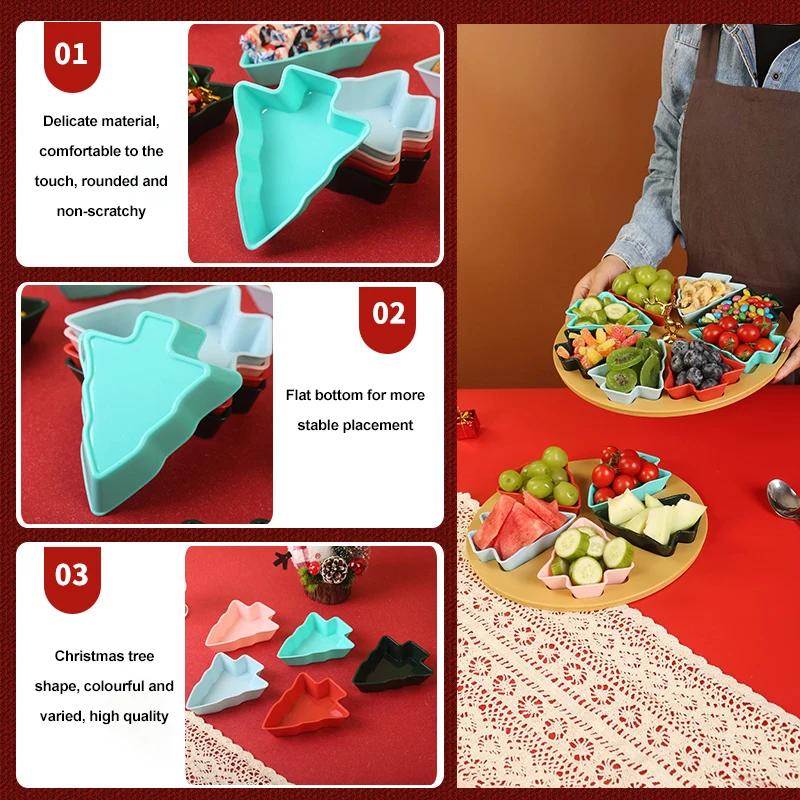 01

Delicate material, comfortable to the touch, rounded and non-scratchy

02

Flat bottom for more stable placement

03

Christmas tree shape, colourful and varied, high quality