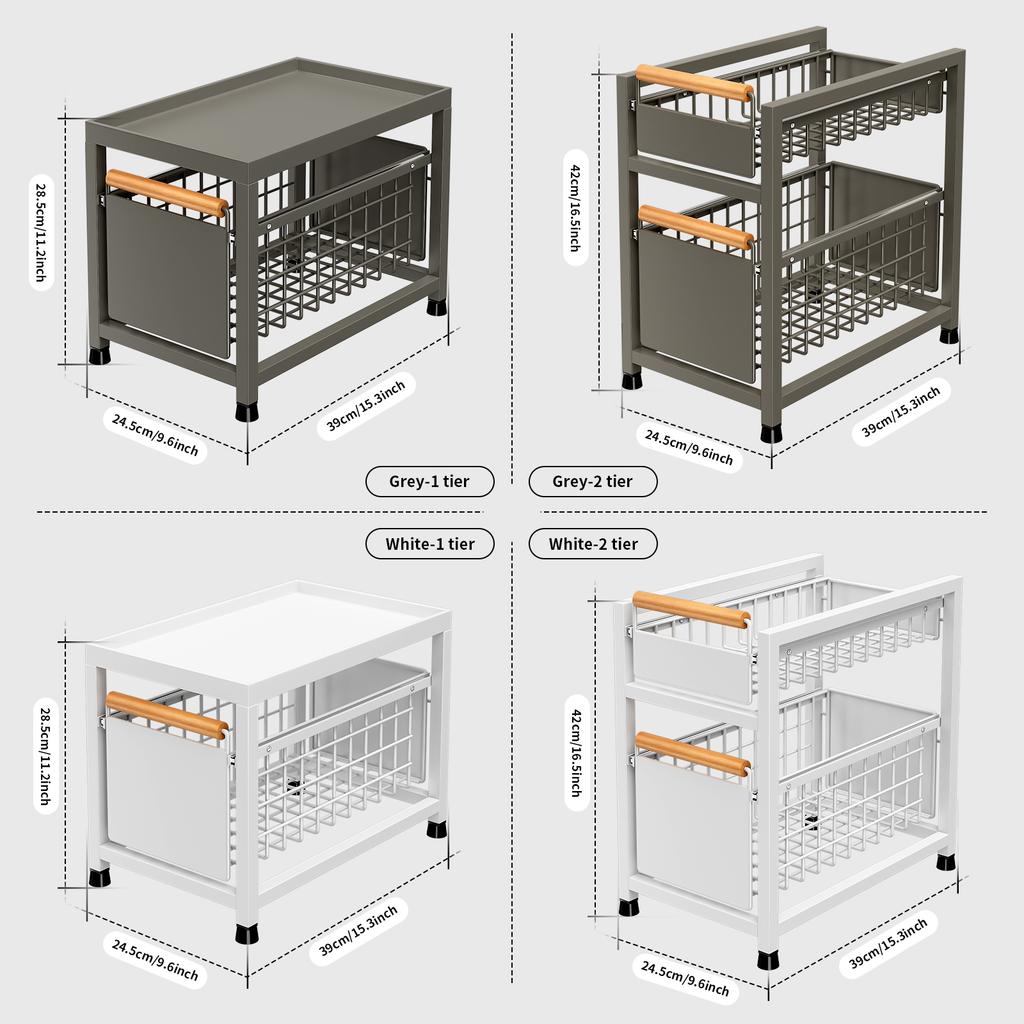 28.5cm/11.2inch

24.5cm/9.6inch

39cm/15.3inch

Grey-1 tier

42cm/16.5inch

24.5cm/9.6inch

39cm/15.3inch

Grey-2 tier

White-1 tier

28.5cm/11.2inch

24.5cm/9.6inch

39cm/15.3inch

White-2 tier

42cm/16.5inch

24.5cm/9.6inch

39cm/15.3inch