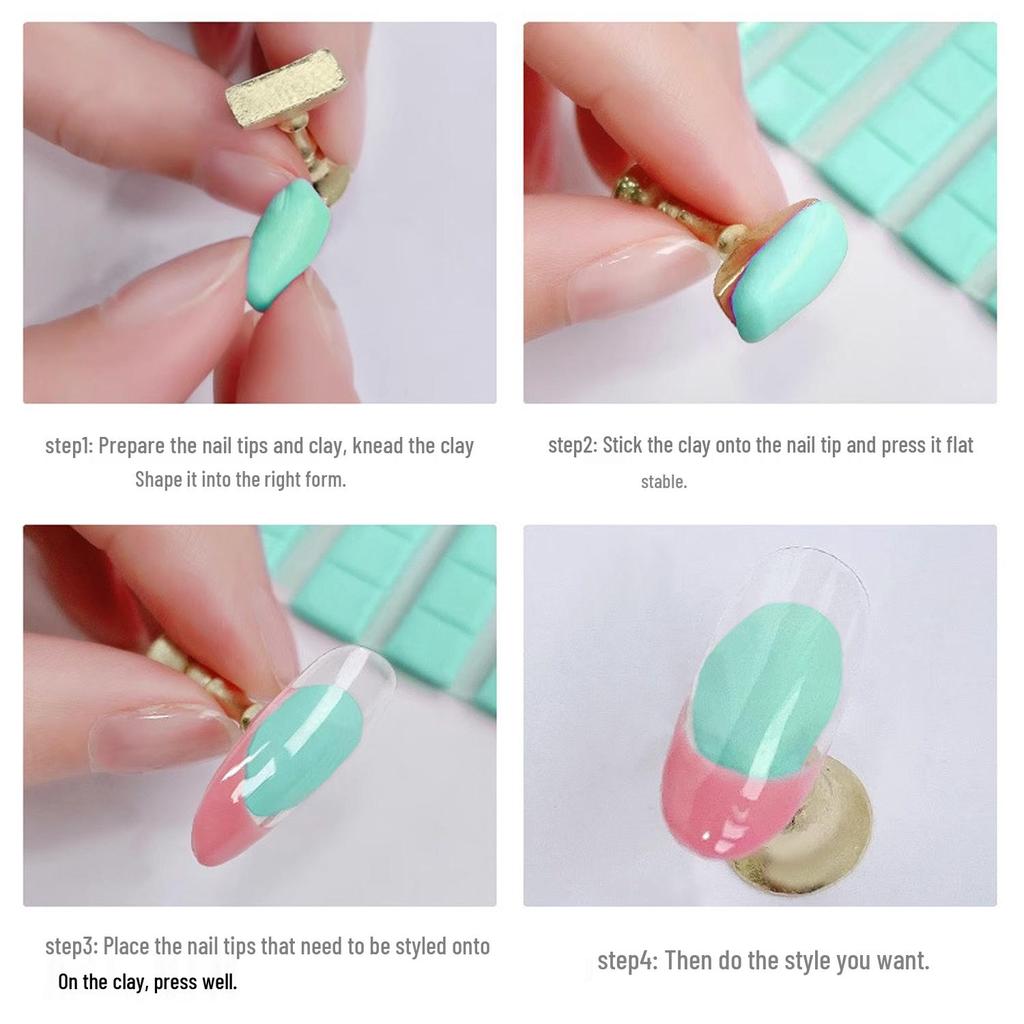 step1: Prepare the nail tips and clay, knead the clay
Shape it into the right form.

step2: Stick the clay onto the nail tip and press it flat
stable.

step3: Place the nail tips that need to be styled onto
On the clay, press well.

step4: Then do the style you want.