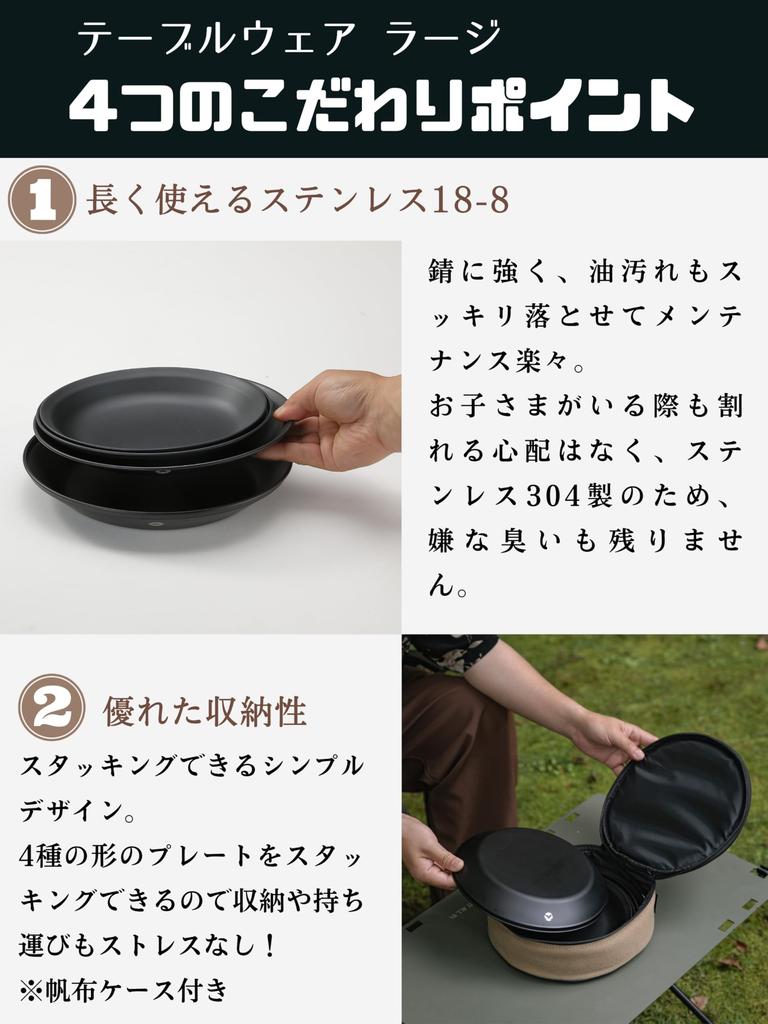 テーブルウェア ラージ
4つのこだわりポイント

1 長く使えるステンレス18-8

錆に強く、油汚れもスッキリ落とせてメンテナンス楽々。
お子さまがいる際も割れる心配はなく、ステンレス304製のため、嫌な臭いも残りません。

2 優れた収納性

スタッキングできるシンプルデザイン。
4種の形のプレートをスタッキングできるので収納や持ち運びもストレスなし！
※帆布ケース付き