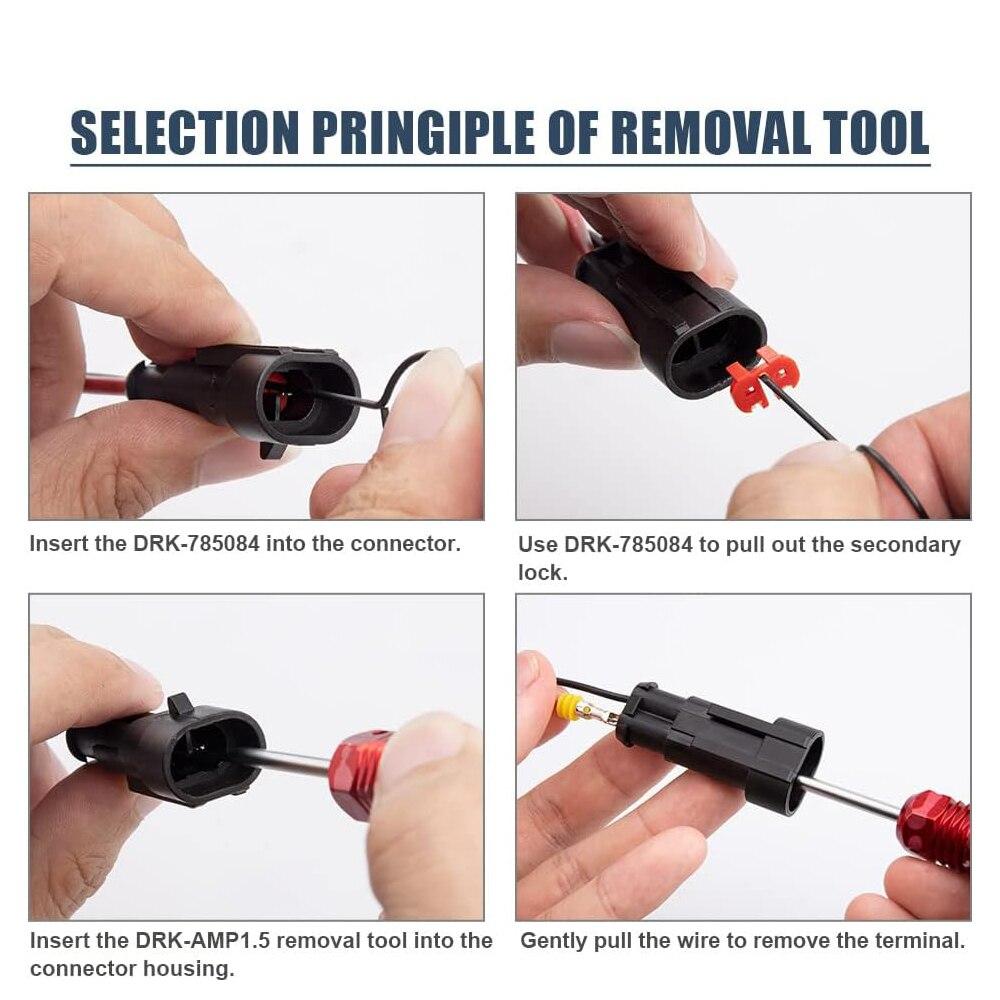 SELECTION PRINGIPLE OF REMOVAL TOOL

Insert the DRK-785084 into the connector.

Use DRK-785084 to pull out the secondary lock.

Insert the DRK-AMP1.5 removal tool into the connector housing.

Gently pull the wire to remove the terminal.