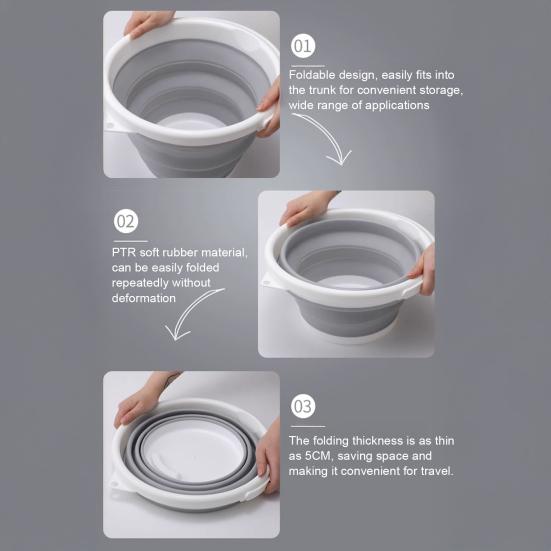 01

Foldable design, easily fits into the trunk for convenient storage, wide range of applications

02

PTR soft rubber material, can be easily folded repeatedly without deformation

03

The folding thickness is as thin as 5CM, saving space and making it convenient for travel.