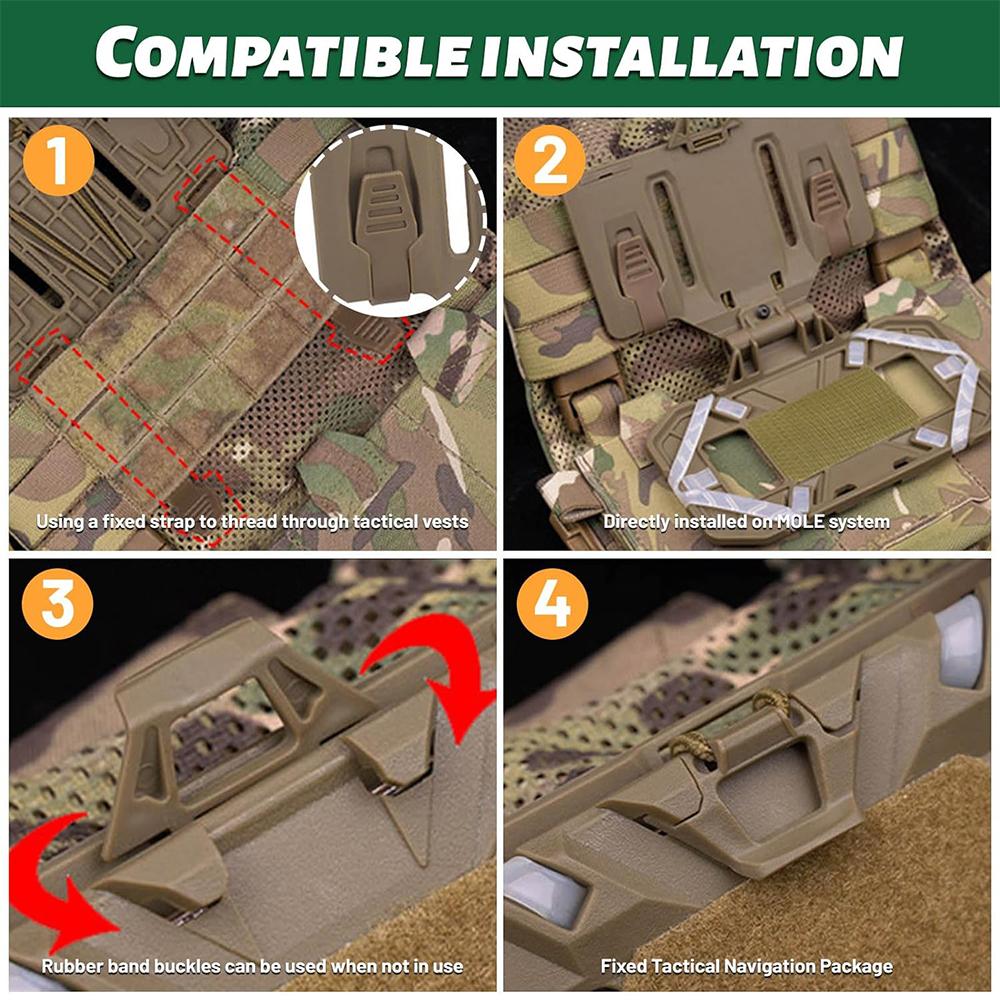 COMPATIBLE INSTALLATION

1

Using a fixed strap to thread through tactical vests

2

Directly installed on MOLE system

3

Rubber band buckles can be used when not in use

4

Fixed Tactical Navigation Package