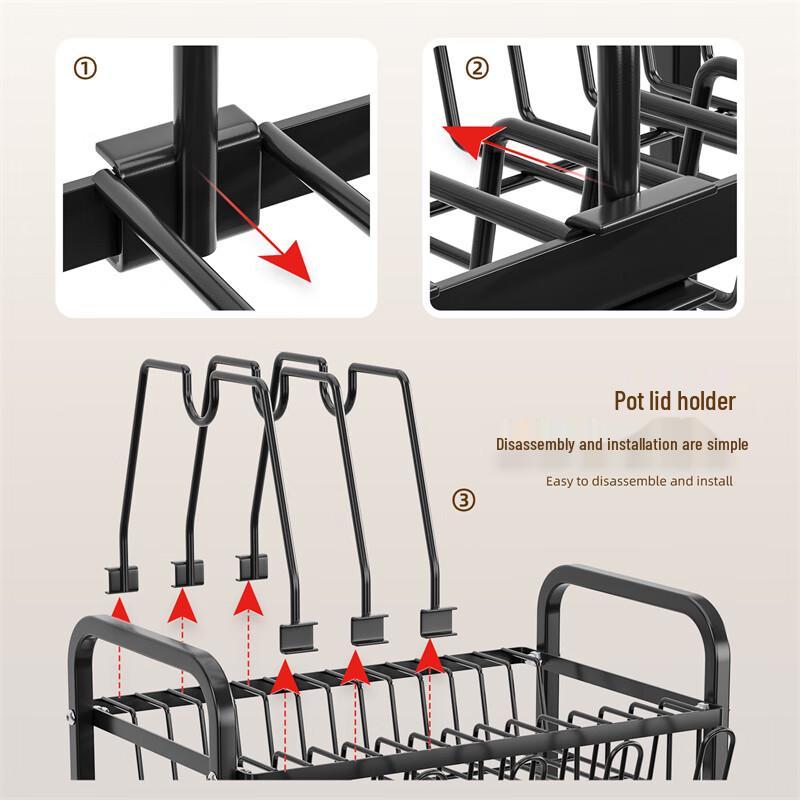 ①

②

Pot lid holder

Disassembly and installation are simple

Easy to disassemble and install

③