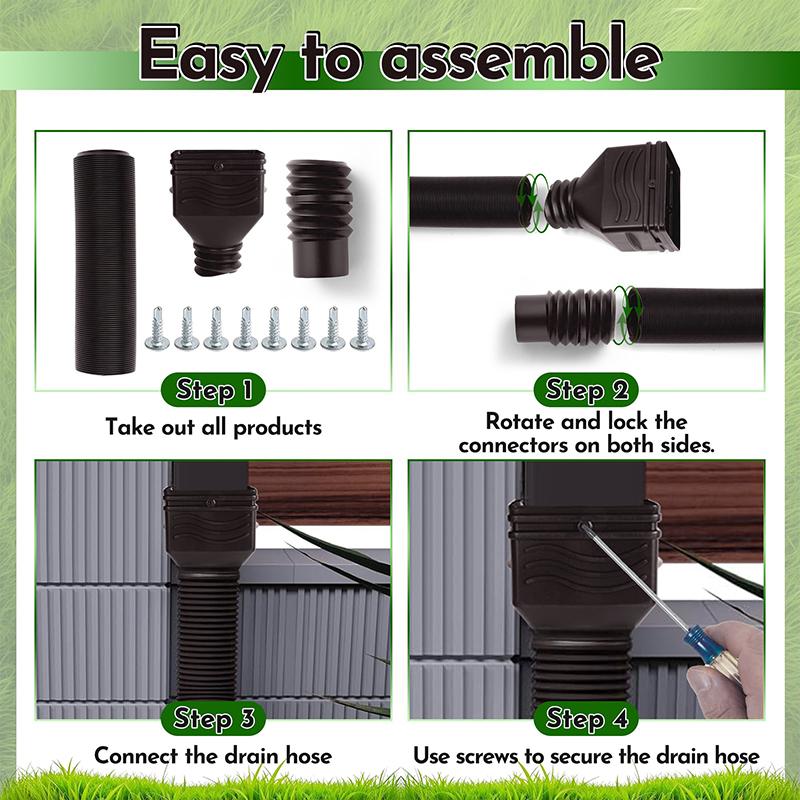 Easy to assemble

Step 1
Take out all products

Step 2
Rotate and lock the connectors on both sides.

Step 3
Connect the drain hose

Step 4
Use screws to secure the drain hose