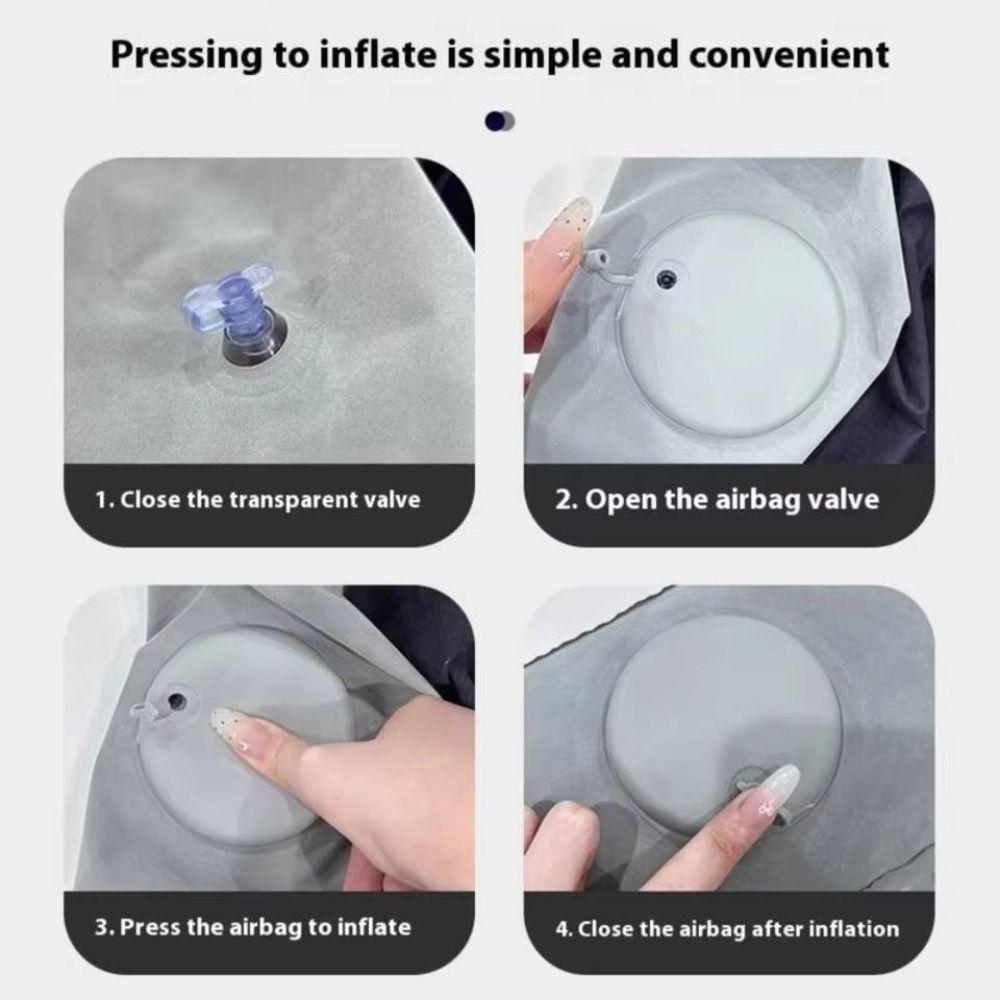 Pressing to inflate is simple and convenient

1. Close the transparent valve

2. Open the airbag valve

3. Press the airbag to inflate

4. Close the airbag after inflation