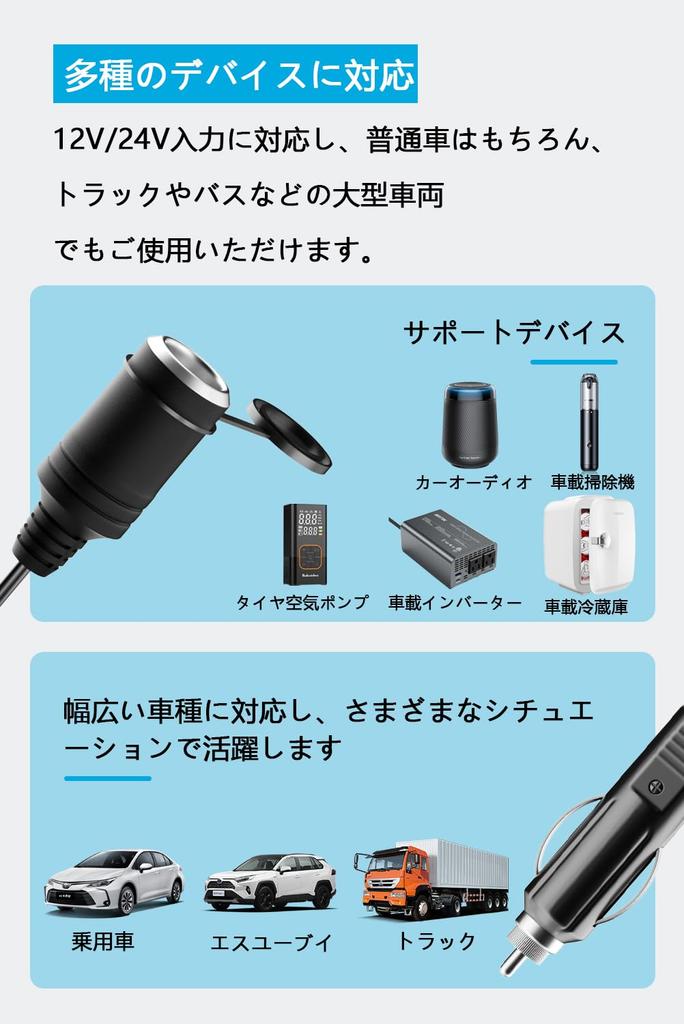 多種のデバイスに対応

12V/24V入力に対応し、普通車はもちろん、トラックやバスなどの大型車両でもご使用いただけます。

サポートデバイス

カーオーディオ

車載掃除機

タイヤ空気ポンプ

車載インバーター

車載冷蔵庫

幅広い車種に対応し、さまざまなシチュエーションで活躍します

乗用車

エスユーブイ

トラック