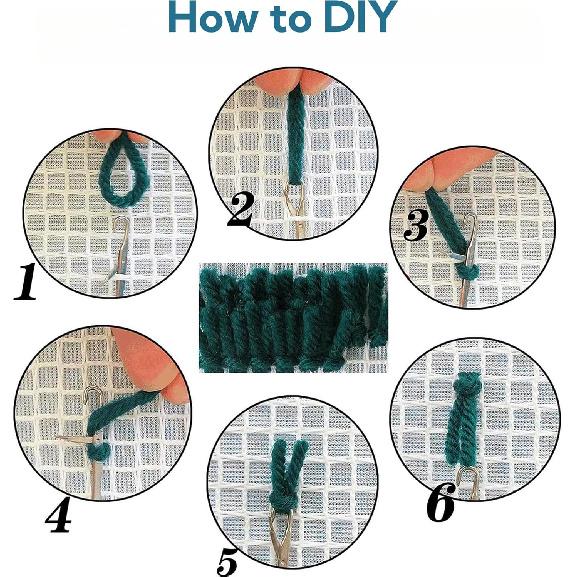 How to DIY

1

2

3

4

5

6