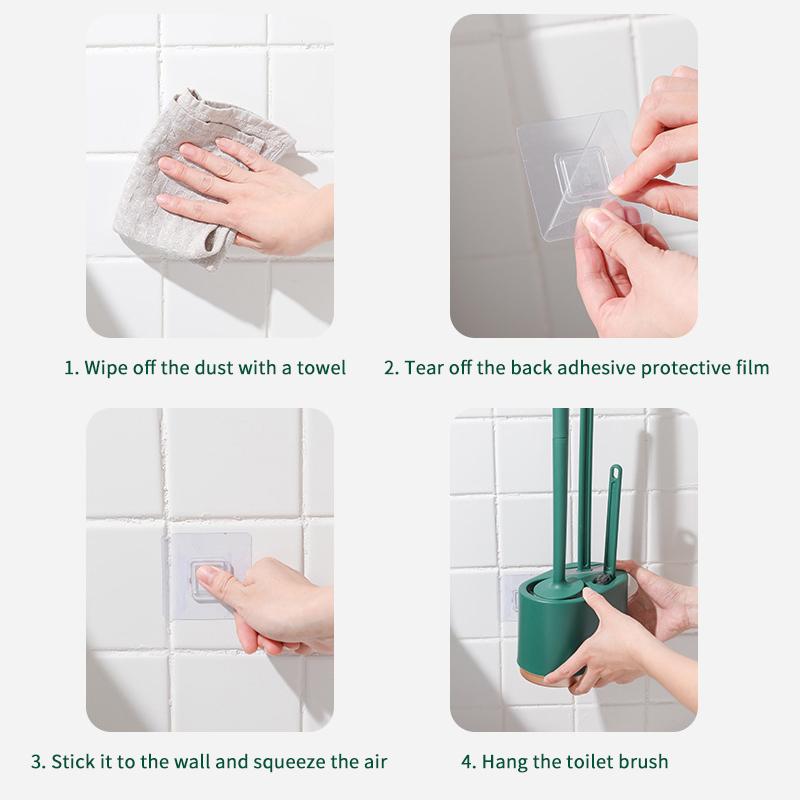 1. Wipe off the dust with a towel

2. Tear off the back adhesive protective film

3. Stick it to the wall and squeeze the air

4. Hang the toilet brush