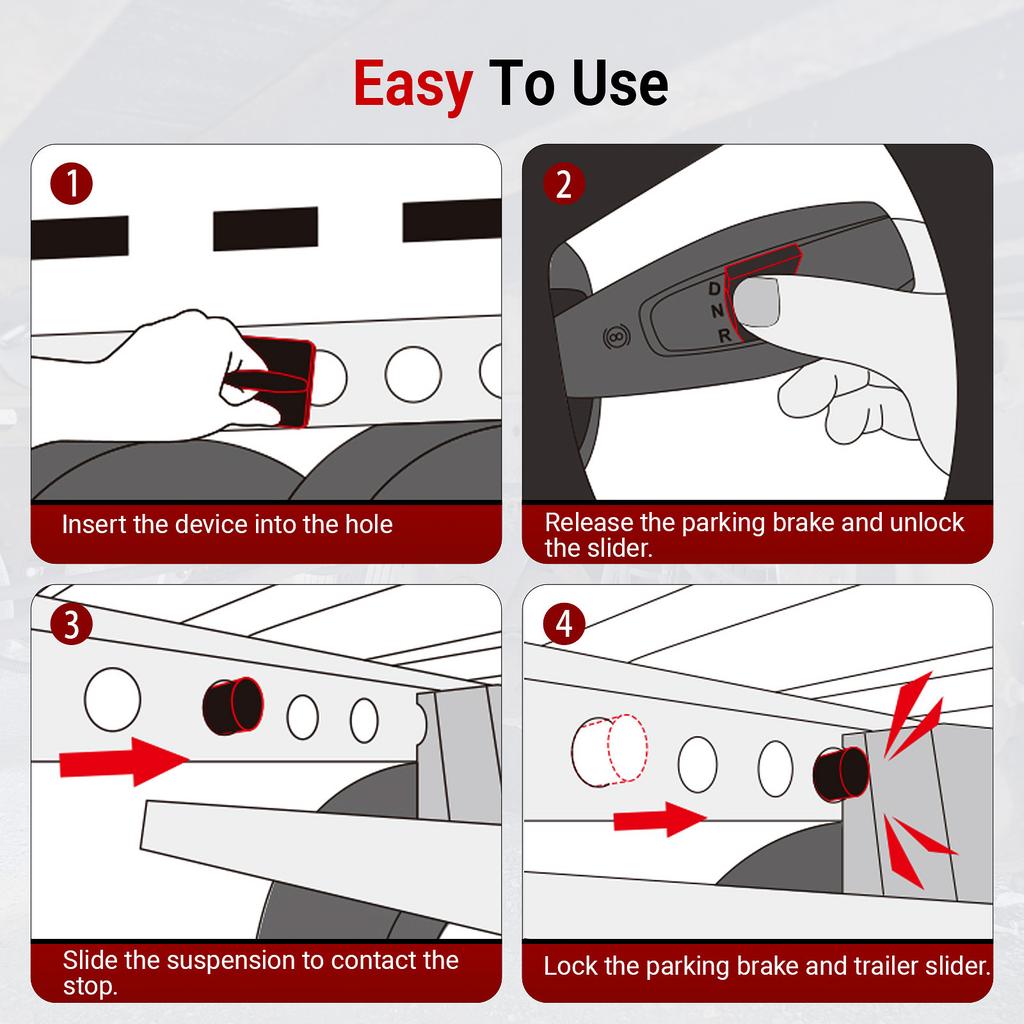 Easy To Use

1

Insert the device into the hole

2

D
N
R

Release the parking brake and unlock the slider.

3

Slide the suspension to contact the stop.

4

Lock the parking brake and trailer slider.