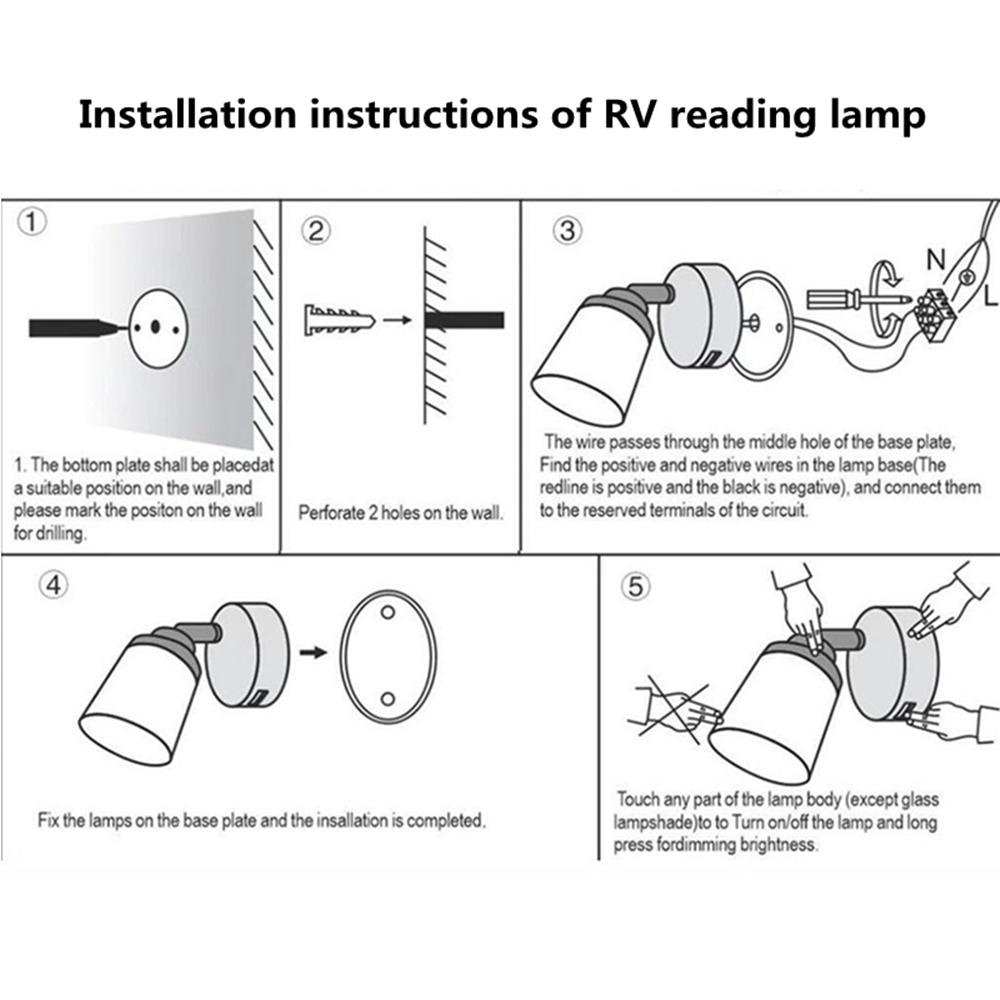 Installation instructions of RV reading lamp

①

1. The bottom plate shall be placedat a suitable position on the wall,and please mark the positon on the wall for drilling.

②

Perforate 2 holes on the wall.

③

N

L

The wire passes through the middle hole of the base plate, Find the positive and negative wires in the lamp base(The redline is positive and the black is negative), and connect them to the reserved terminals of the circuit.

④

Fix the lamps on the base plate and the insallation is completed.

⑤

Touch any part of the lamp body (except glass lampshade)to to Turn on/off the lamp and long press fordimming brightness.