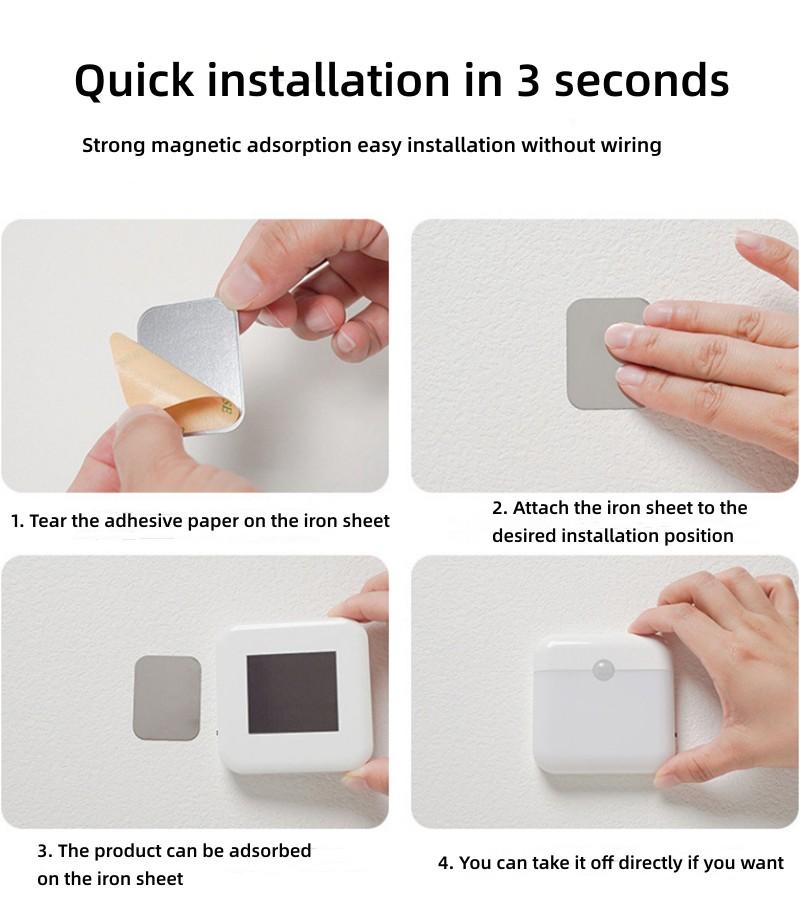 Quick installation in 3 seconds

Strong magnetic adsorption easy installation without wiring

1. Tear the adhesive paper on the iron sheet

2. Attach the iron sheet to the desired installation position

3. The product can be adsorbed on the iron sheet

4. You can take it off directly if you want