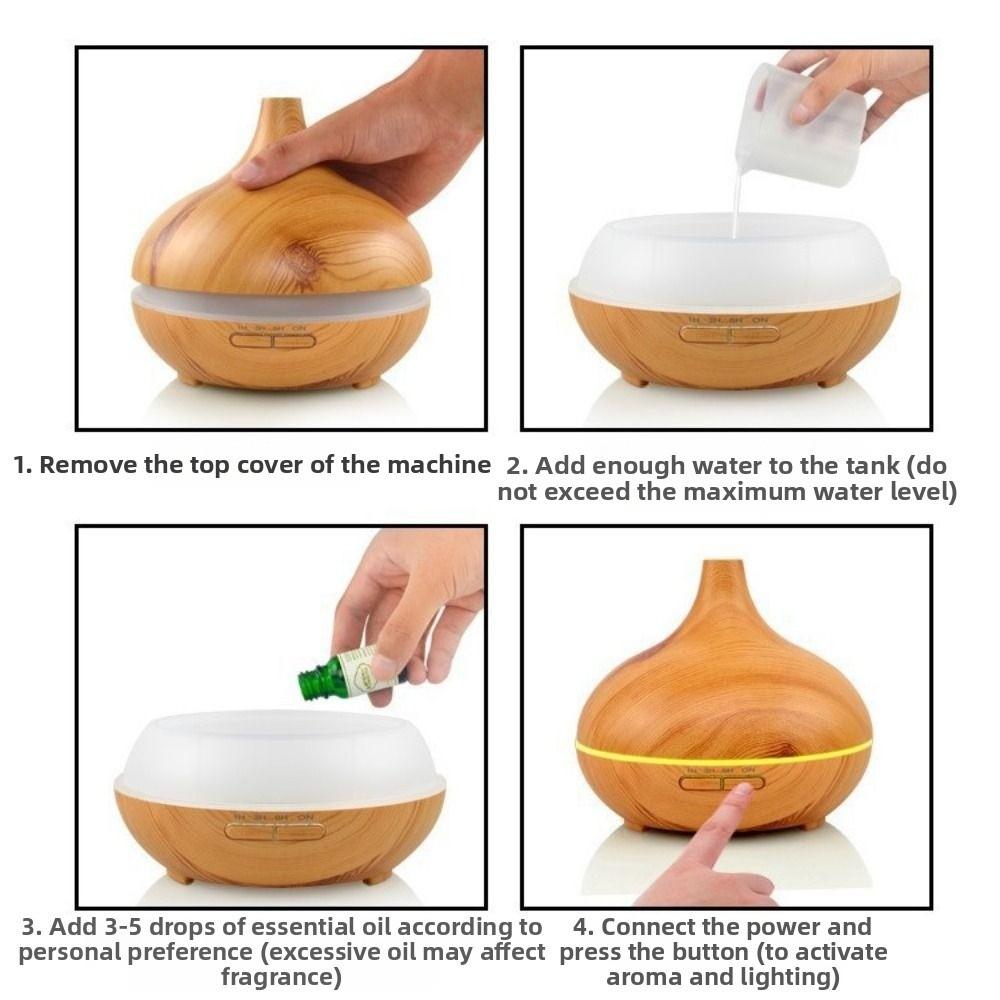 1H 3H 6H ON

1. Remove the top cover of the machine

1H 3H 6H ON

2. Add enough water to the tank (do not exceed the maximum water level)

1H 3H 6H ON

3. Add 3-5 drops of essential oil according to personal preference (excessive oil may affect fragrance)

1H 3H 6H ON

4. Connect the power and press the button (to activate aroma and lighting)