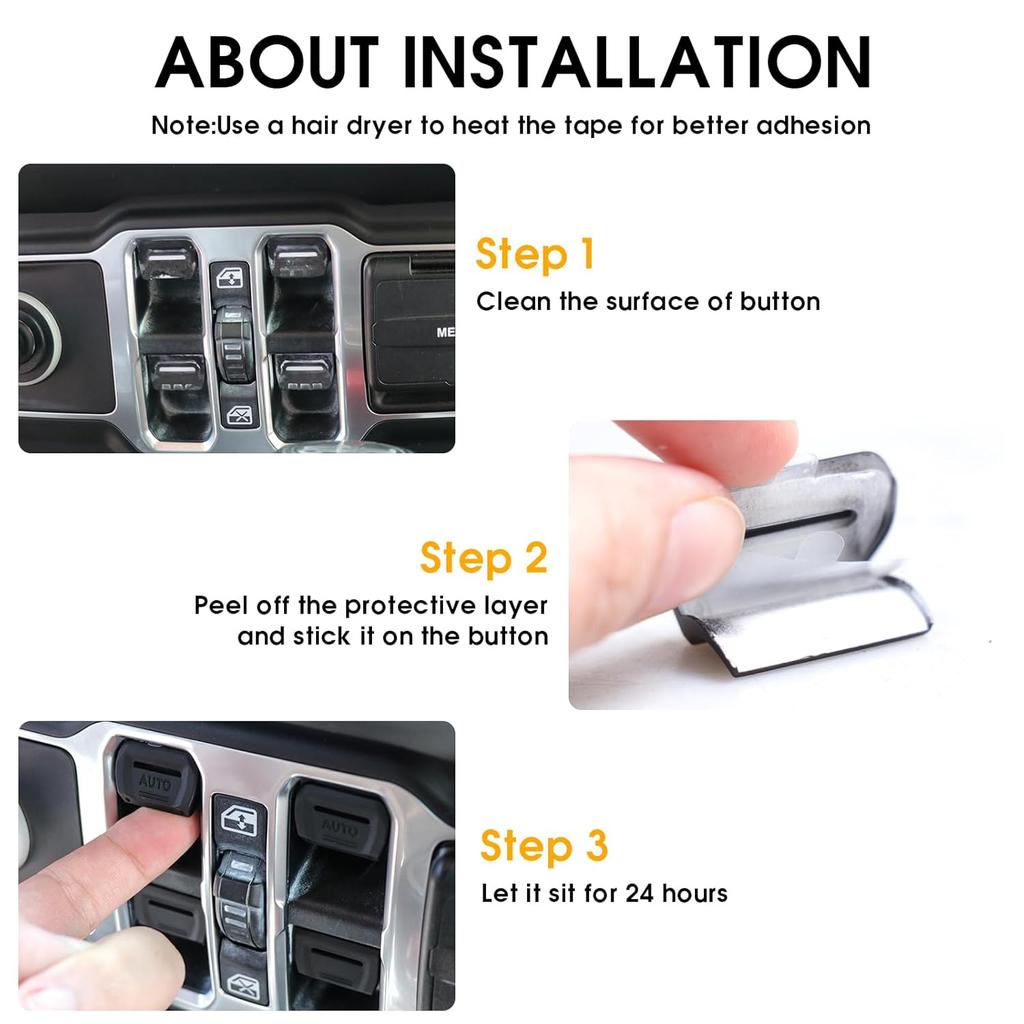 ABOUT INSTALLATION

Note:Use a hair dryer to heat the tape for better adhesion

ME

Step 1

Clean the surface of button

Step 2

Peel off the protective layer and stick it on the button

AUTO

AUTO

Step 3

Let it sit for 24 hours