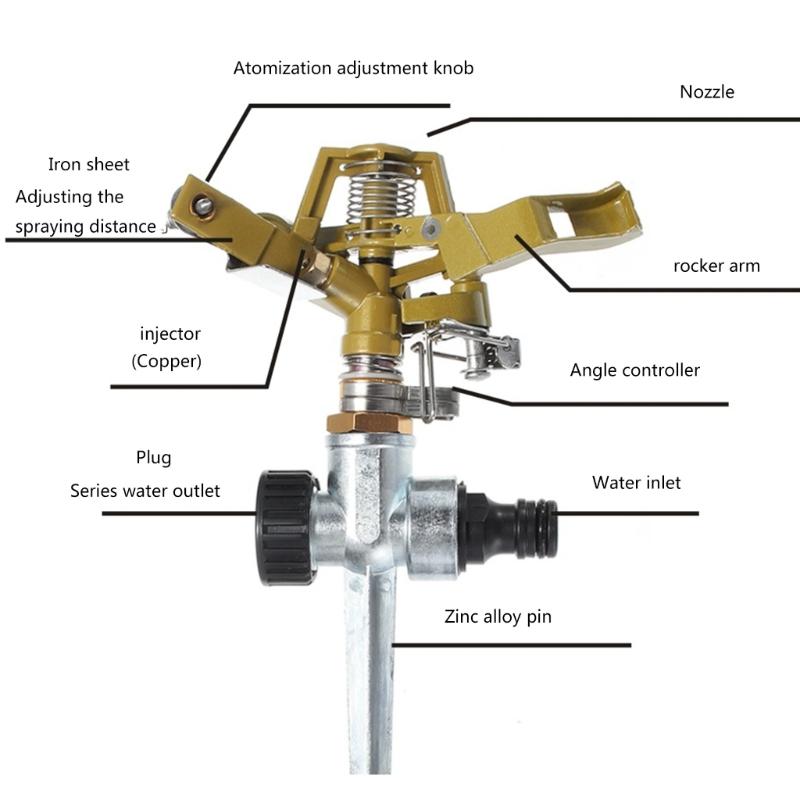 Atomization adjustment knob

Nozzle

Iron sheet
Adjusting the spraying distance

rocker arm

injector
(Copper)

Angle controller

Plug
Series water outlet

Water inlet

Zinc alloy pin