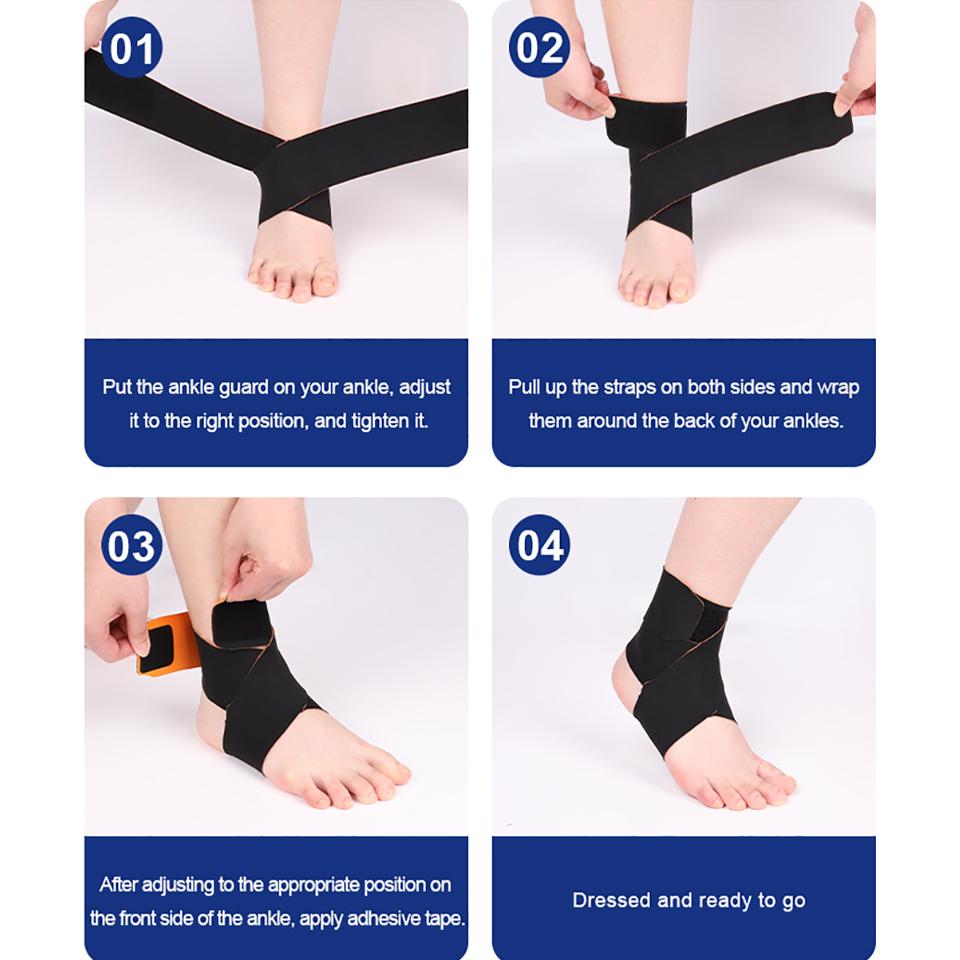 01

Put the ankle guard on your ankle, adjust it to the right position, and tighten it.

02

Pull up the straps on both sides and wrap them around the back of your ankles.

03

After adjusting to the appropriate position on the front side of the ankle, apply adhesive tape.

04

Dressed and ready to go