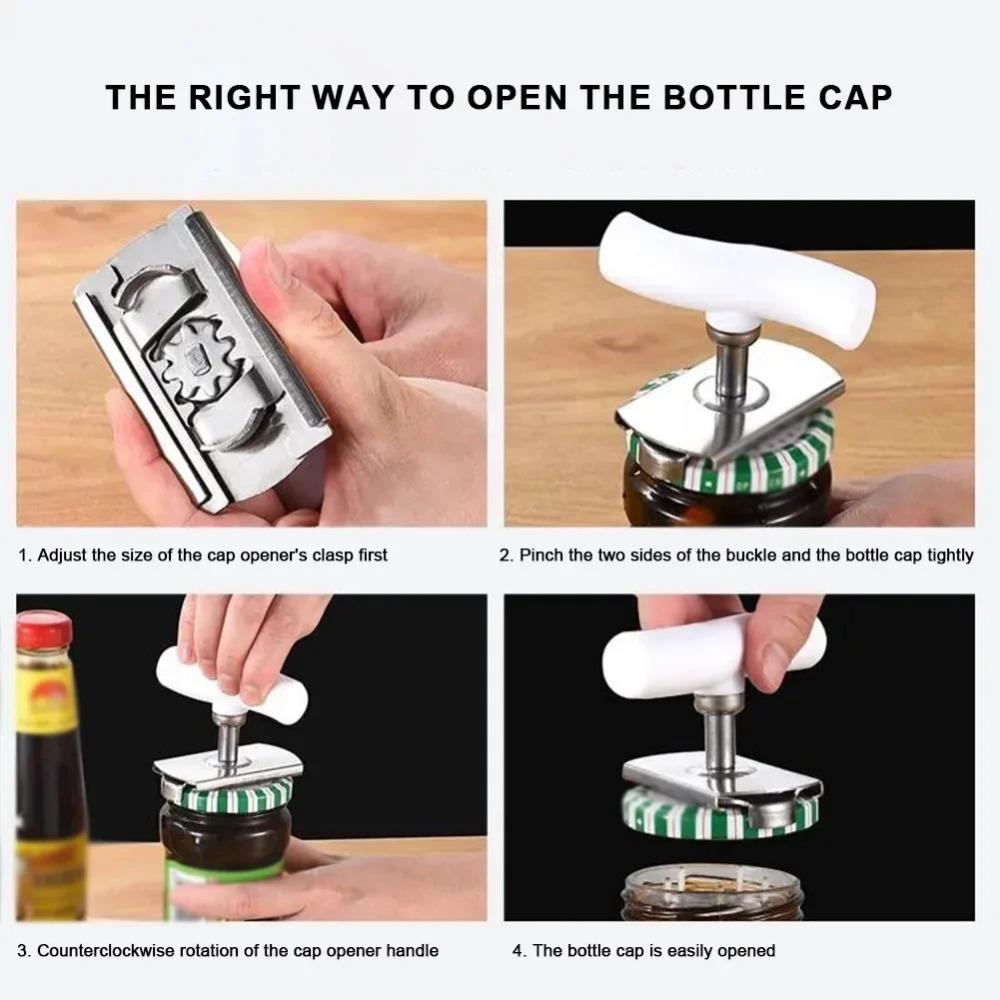 THE RIGHT WAY TO OPEN THE BOTTLE CAP

1. Adjust the size of the cap opener's clasp first

2. Pinch the two sides of the buckle and the bottle cap tightly

3. Counterclockwise rotation of the cap opener handle

4. The bottle cap is easily opened