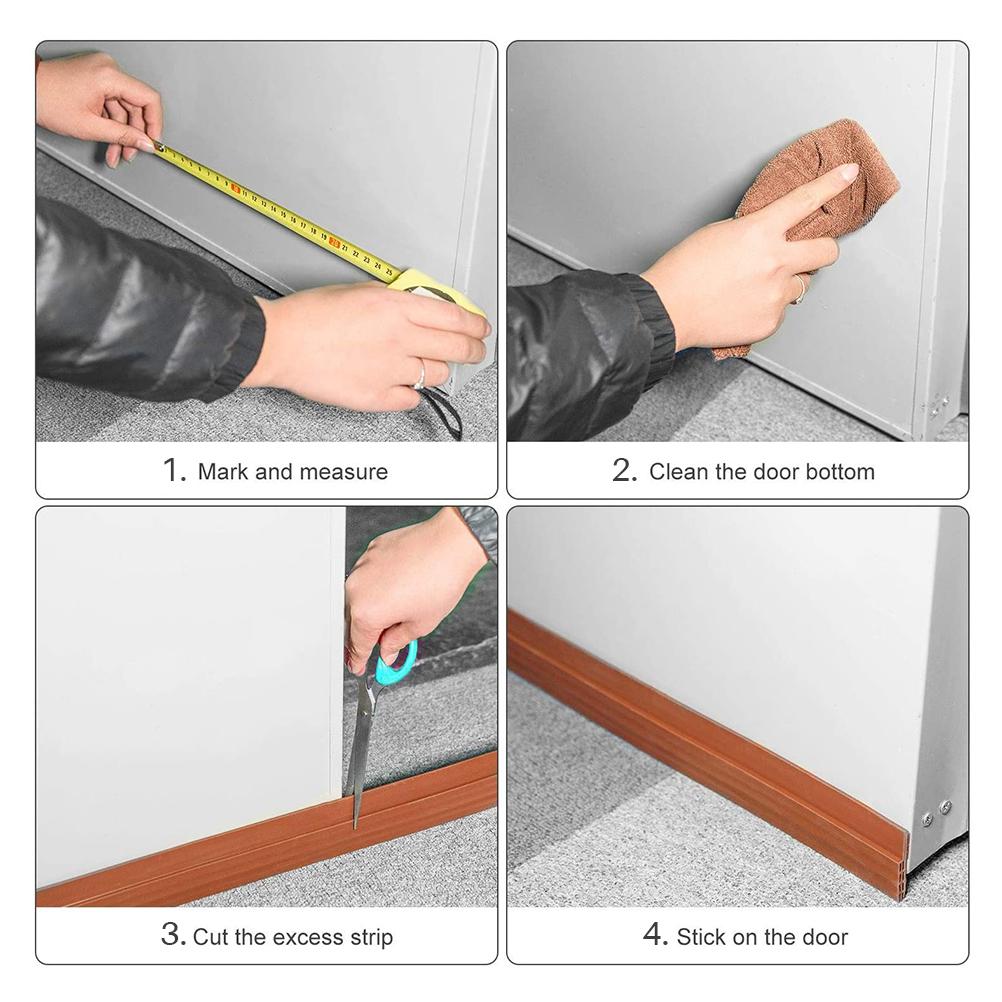 1. Mark and measure

2. Clean the door bottom

3. Cut the excess strip

4. Stick on the door