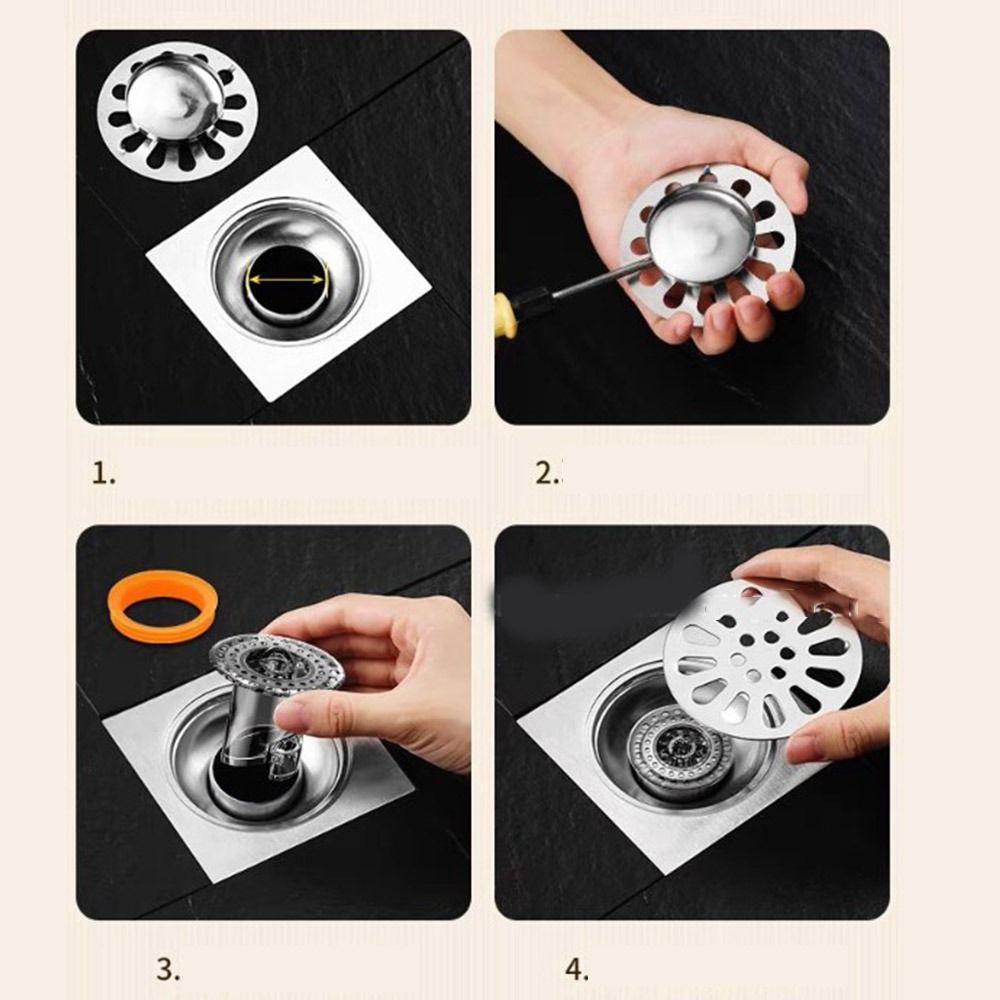 1.

2.

3.

4.