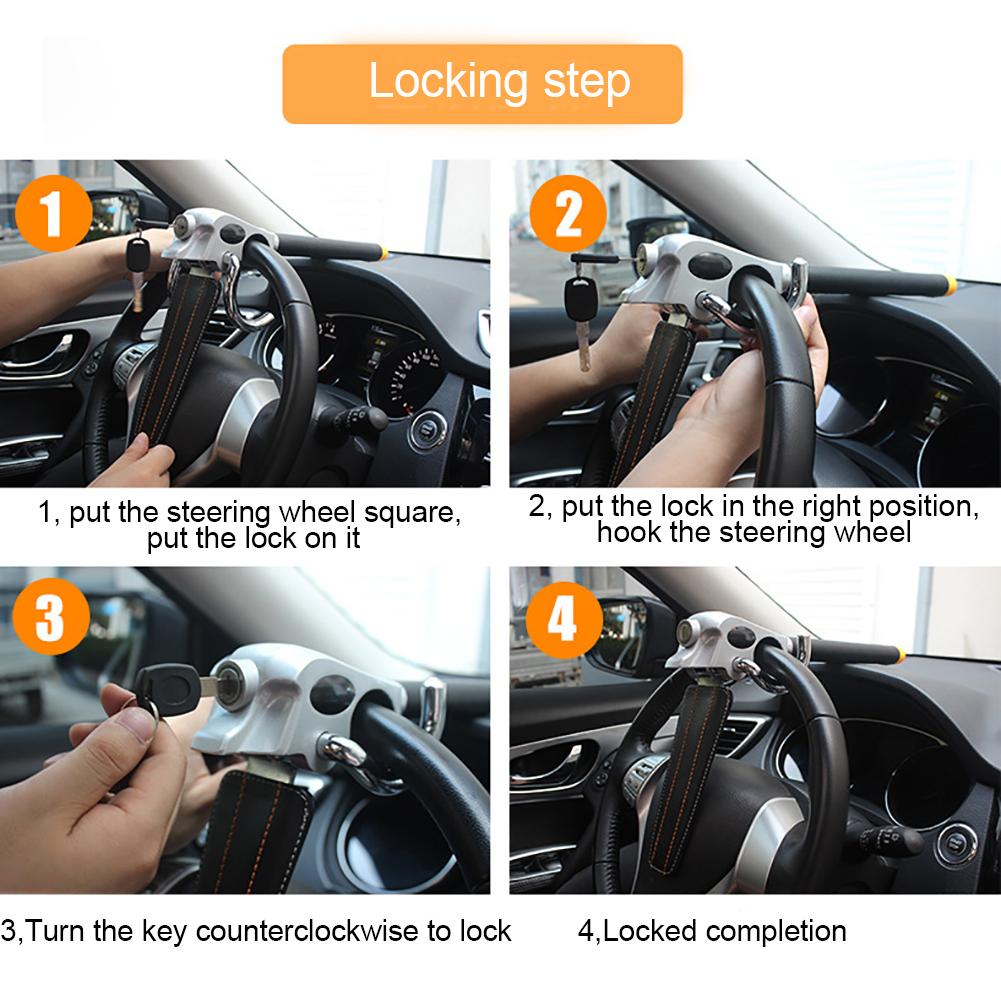 Locking step

1

1, put the steering wheel square, put the lock on it

2

2, put the lock in the right position, hook the steering wheel

3

3,Turn the key counterclockwise to lock

4

4,Locked completion