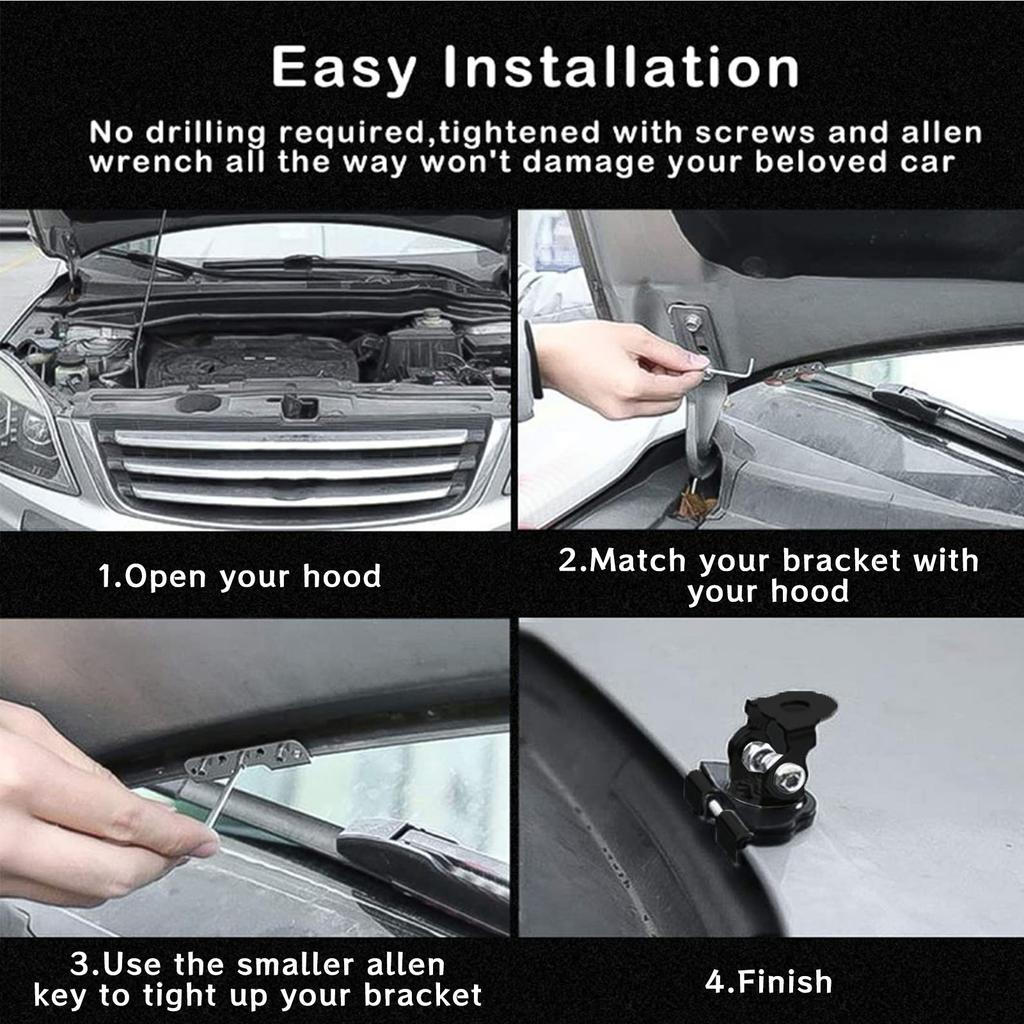 Easy Installation

No drilling required,tightened with screws and allen wrench all the way won't damage your beloved car

1.Open your hood

2.Match your bracket with your hood

3.Use the smaller allen key to tight up your bracket

4.Finish