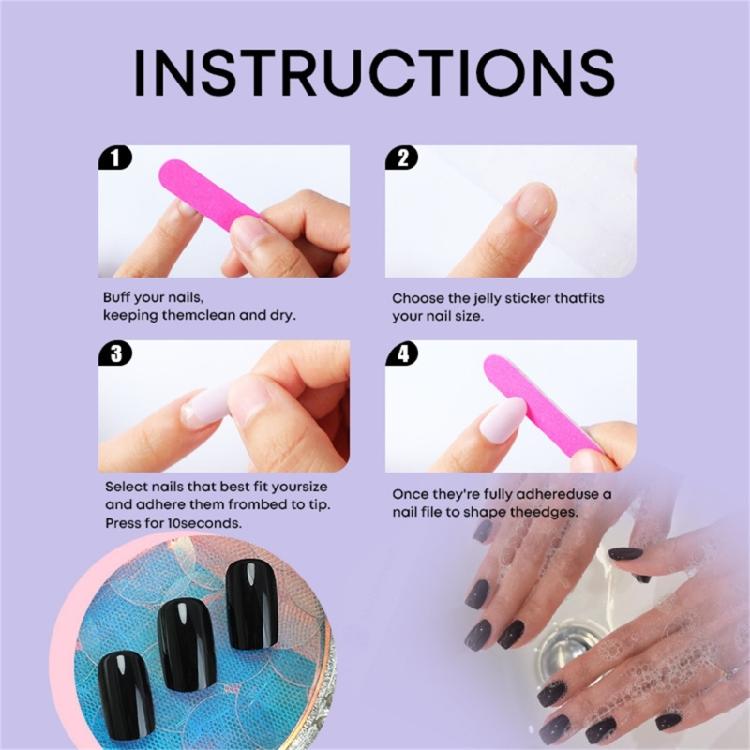 INSTRUCTIONS

1

Buff your nails, keeping themclean and dry.

2

Choose the jelly sticker thatfits your nail size.

3

Select nails that best fit yoursize and adhere them frombed to tip. Press for 10seconds.

4

Once they're fully adhereduse a nail file to shape theedges.