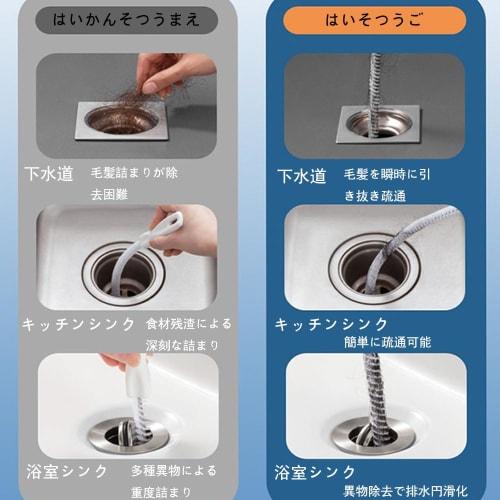 はいかんそつうまえ

下水道 毛髪詰まりが除去困難

キッチンシンク 食材残渣による深刻な詰まり

浴室シンク 多種異物による重度詰まり

はいそつうご

下水道 毛髪を瞬時に引き抜き疏通

キッチンシンク 簡単に疏通可能

浴室シンク 異物除去で排水円滑化