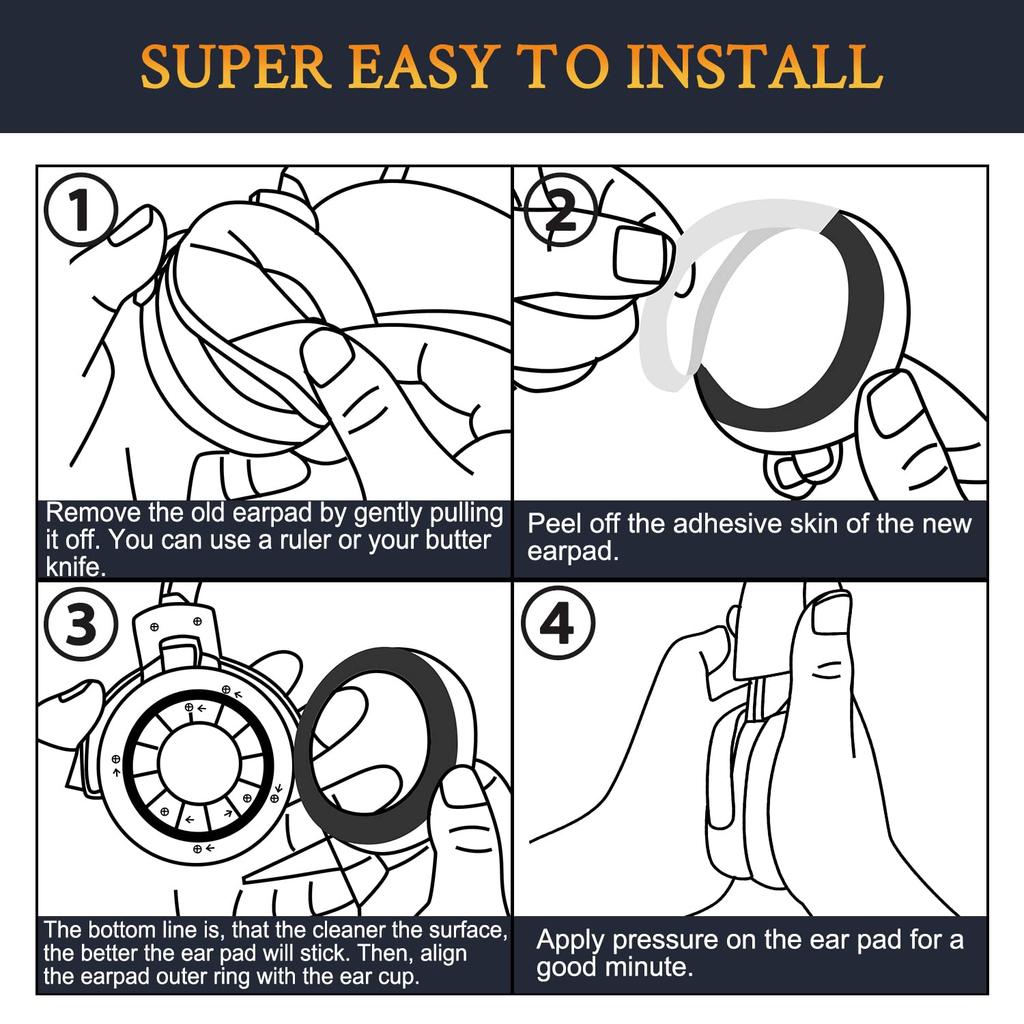 SUPER EASY TO INSTALL

1

Remove the old earpad by gently pulling it off. You can use a ruler or your butter knife.

2

Peel off the adhesive skin of the new earpad.

3

The bottom line is, that the cleaner the surface, the better the ear pad will stick. Then, align the earpad outer ring with the ear cup.

4

Apply pressure on the ear pad for a good minute.