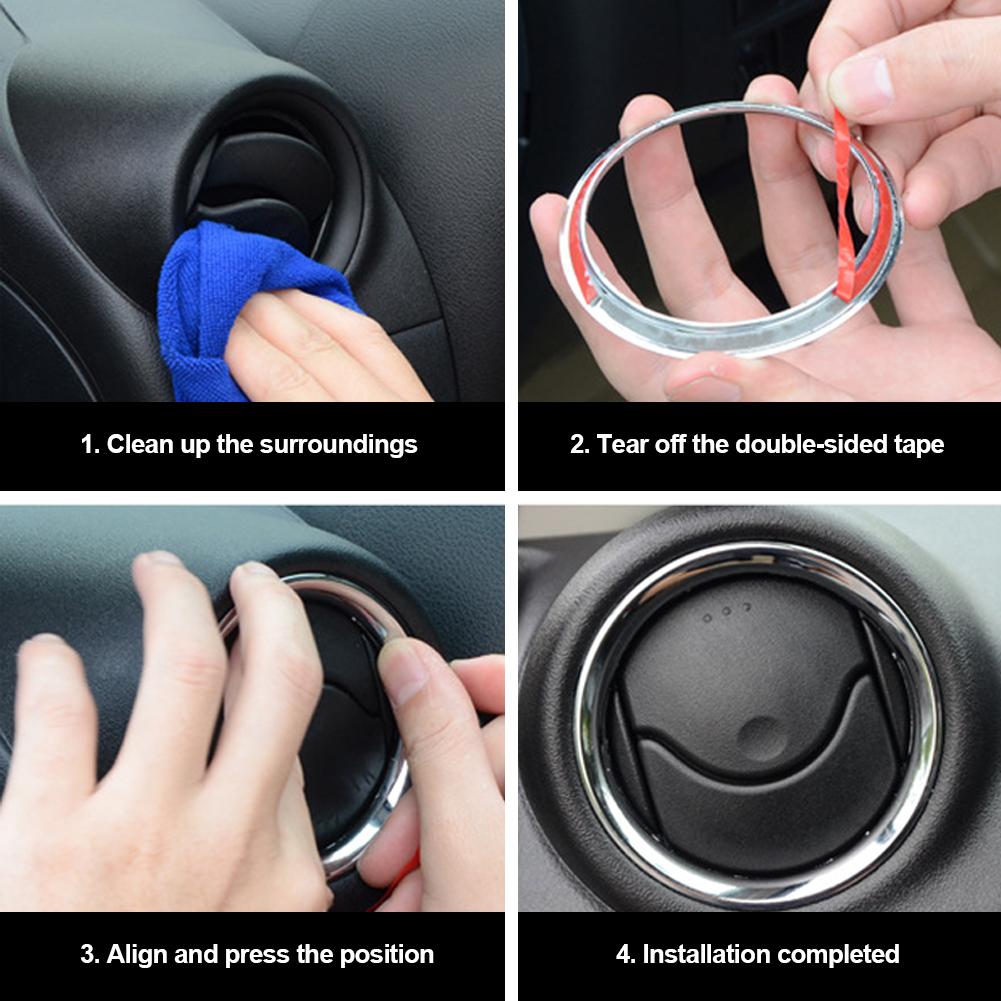 1. Clean up the surroundings

2. Tear off the double-sided tape

3. Align and press the position

4. Installation completed