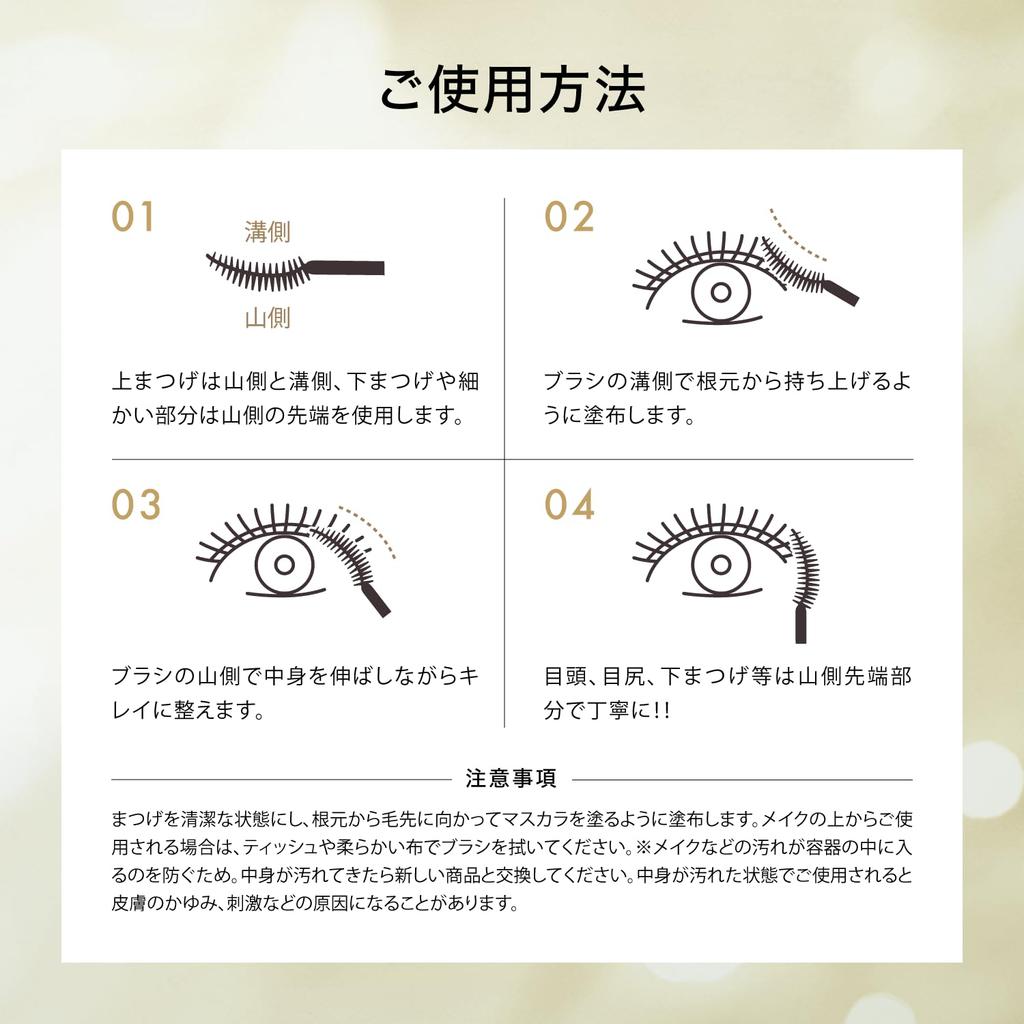 ご使用方法

01

溝側

山側

上まつげは山側と溝側、下まつげや細かい部分は山側の先端を使用します。

02

ブラシの溝側で根元から持ち上げるように塗布します。

03

ブラシの山側で中身を伸ばしながらキレイに整えます。

04

目頭、目尻、下まつげ等は山側先端部分で丁寧に!!

注意事項

まつげを清潔な状態にし、根元から毛先に向かってマスカラを塗るように塗布します。メイクの上からご使用される場合は、ティッシュや柔らかい布でブラシを拭いてください。※メイクなどの汚れが容器の中に入るのを防ぐため。中身が汚れてきたら新しい商品と交換してください。中身が汚れた状態でご使用されると皮膚のかゆみ、刺激などの原因になることがあります。