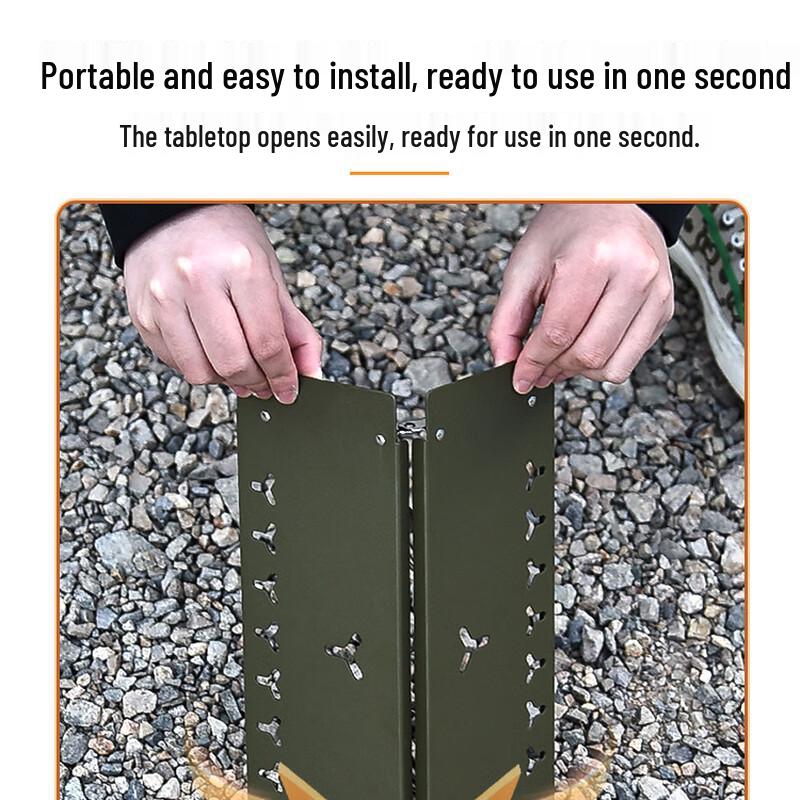 Portable and easy to install, ready to use in one second

The tabletop opens easily, ready for use in one second.