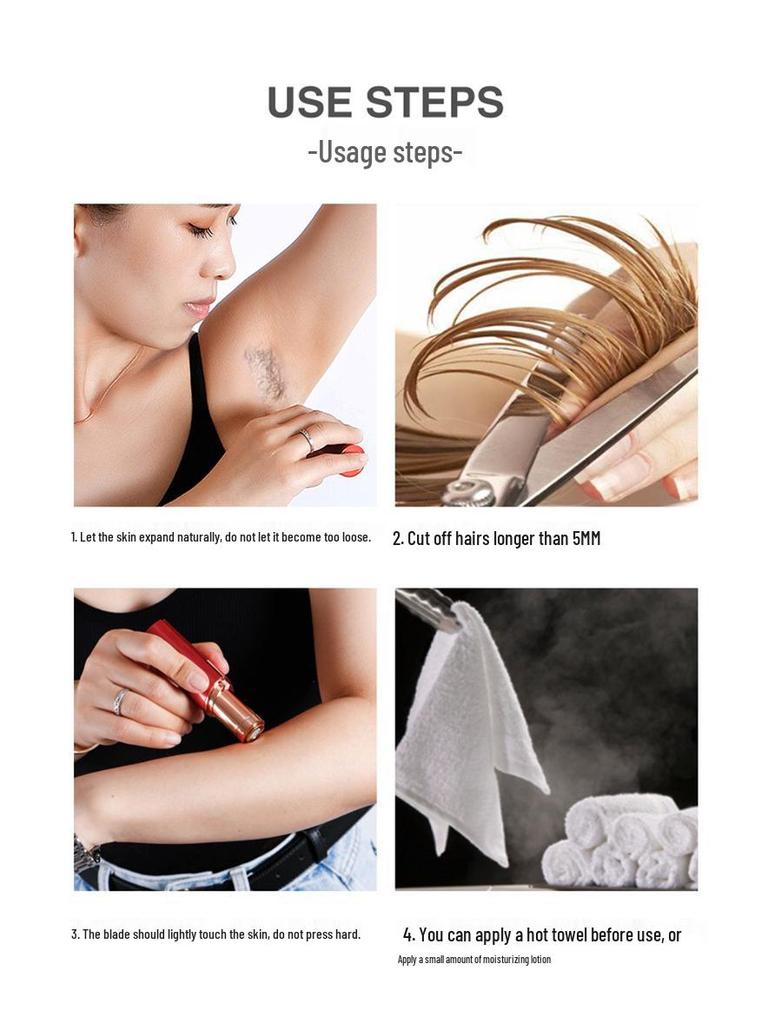 USE STEPS
-Usage steps-

1. Let the skin expand naturally, do not let it become too loose.

2. Cut off hairs longer than 5MM

3. The blade should lightly touch the skin, do not press hard.

4. You can apply a hot towel before use, or
Apply a small amount of moisturizing lotion