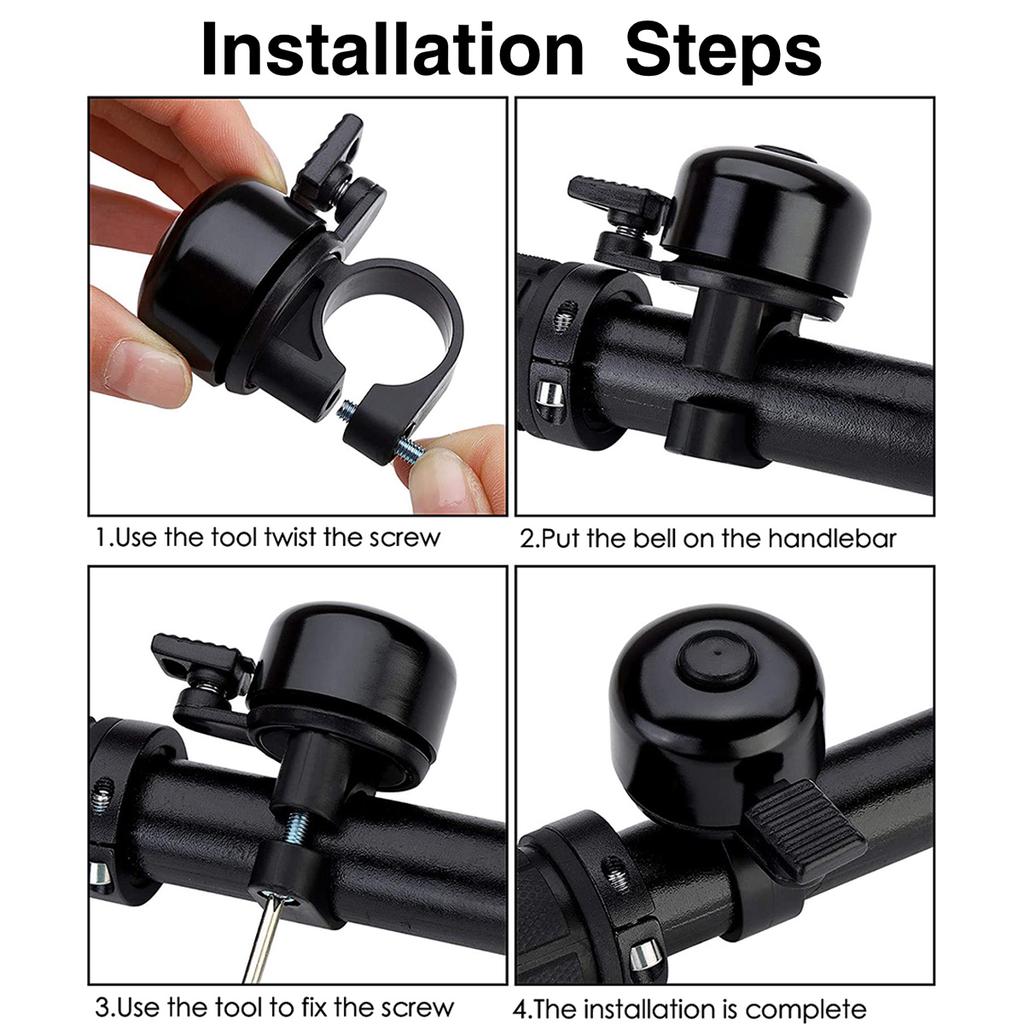 Installation Steps

1.Use the tool twist the screw

2.Put the bell on the handlebar

3.Use the tool to fix the screw

4.The installation is complete