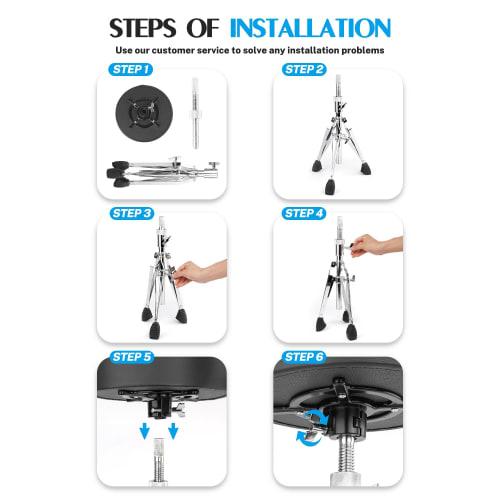 STEPS OF INSTALLATION

Use our customer service to solve any installation problems

STEP 1

STEP 2

STEP 3

STEP 4

STEP 5

STEP 6