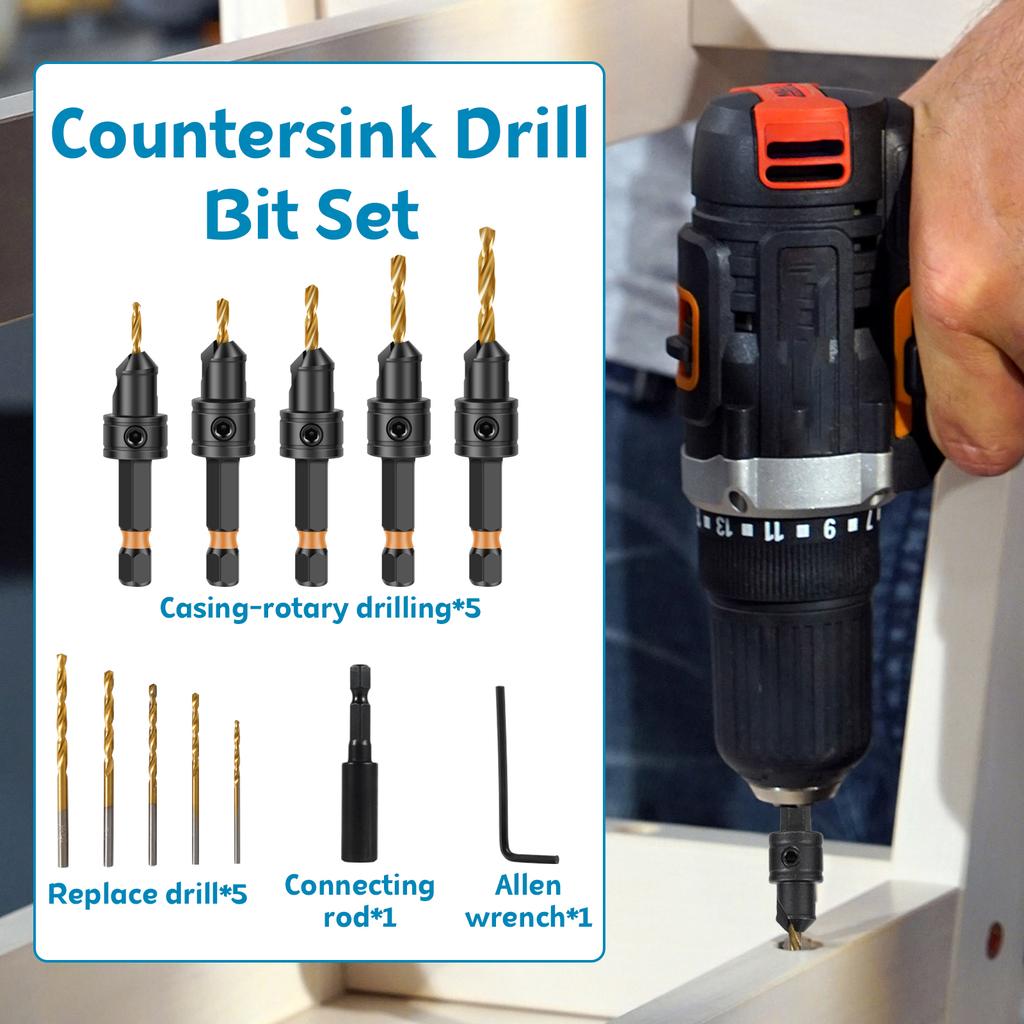 Countersink Drill Bit Set

Casing-rotary drilling*5

Replace drill*5

Connecting rod*1

Allen wrench*1

13 11 9 7