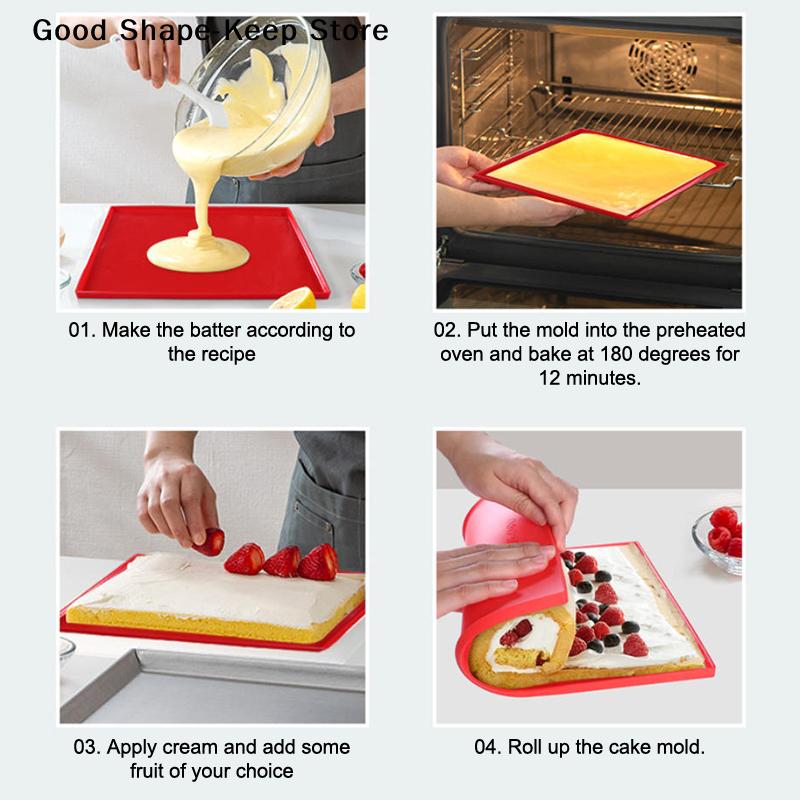 Good Shape-Keep Store

01. Make the batter according to the recipe

02. Put the mold into the preheated oven and bake at 180 degrees for 12 minutes.

03. Apply cream and add some fruit of your choice

04. Roll up the cake mold.