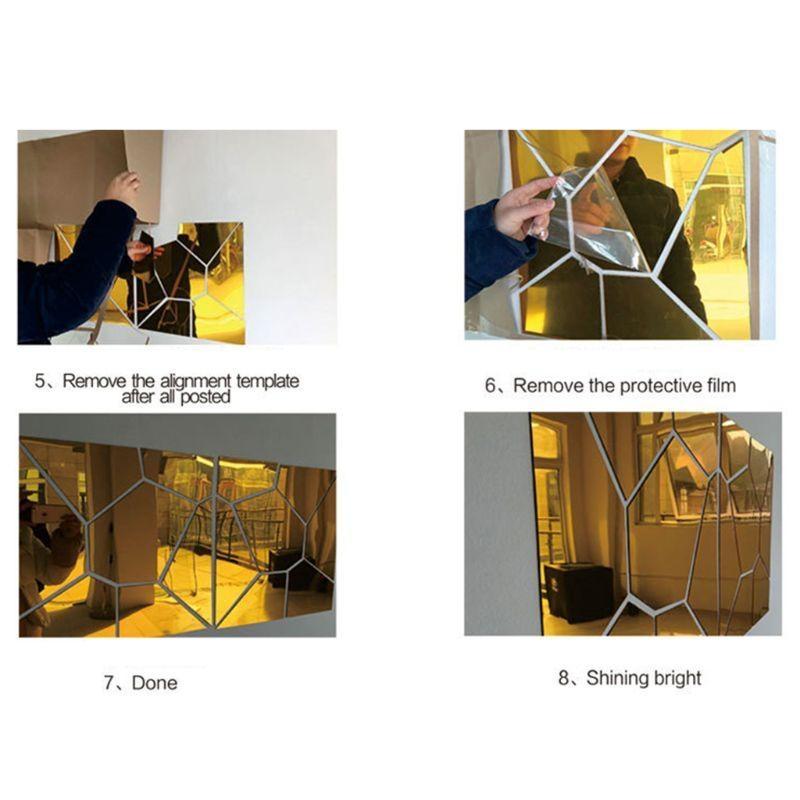 5、Remove the alignment template after all posted

6、Remove the protective film

7、Done

8、Shining bright