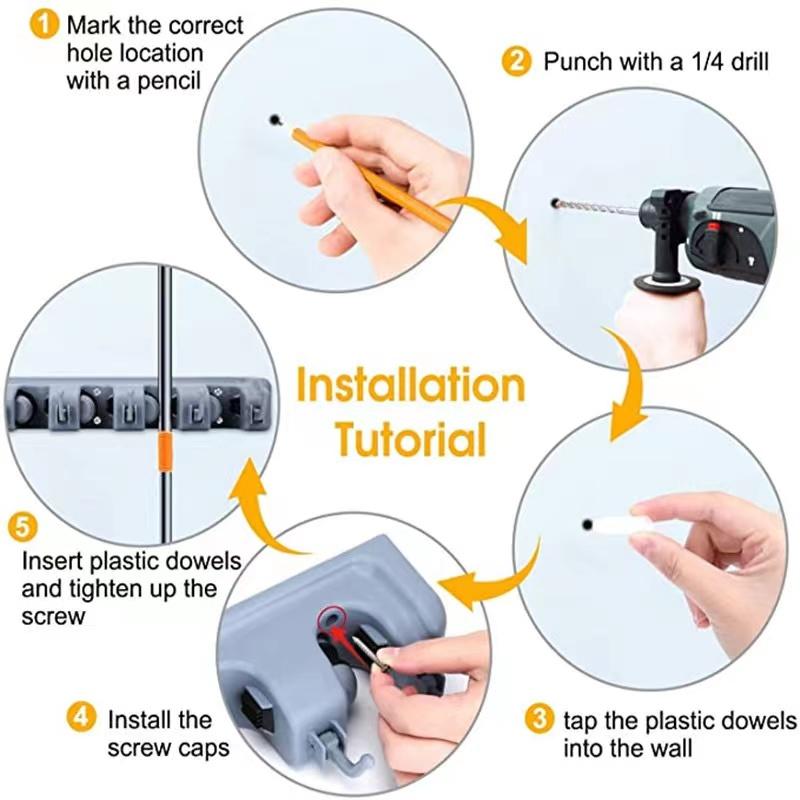 1 Mark the correct hole location with a pencil

2 Punch with a 1/4 drill

Installation Tutorial

3 tap the plastic dowels into the wall

4 Install the screw caps

5 Insert plastic dowels and tighten up the screw