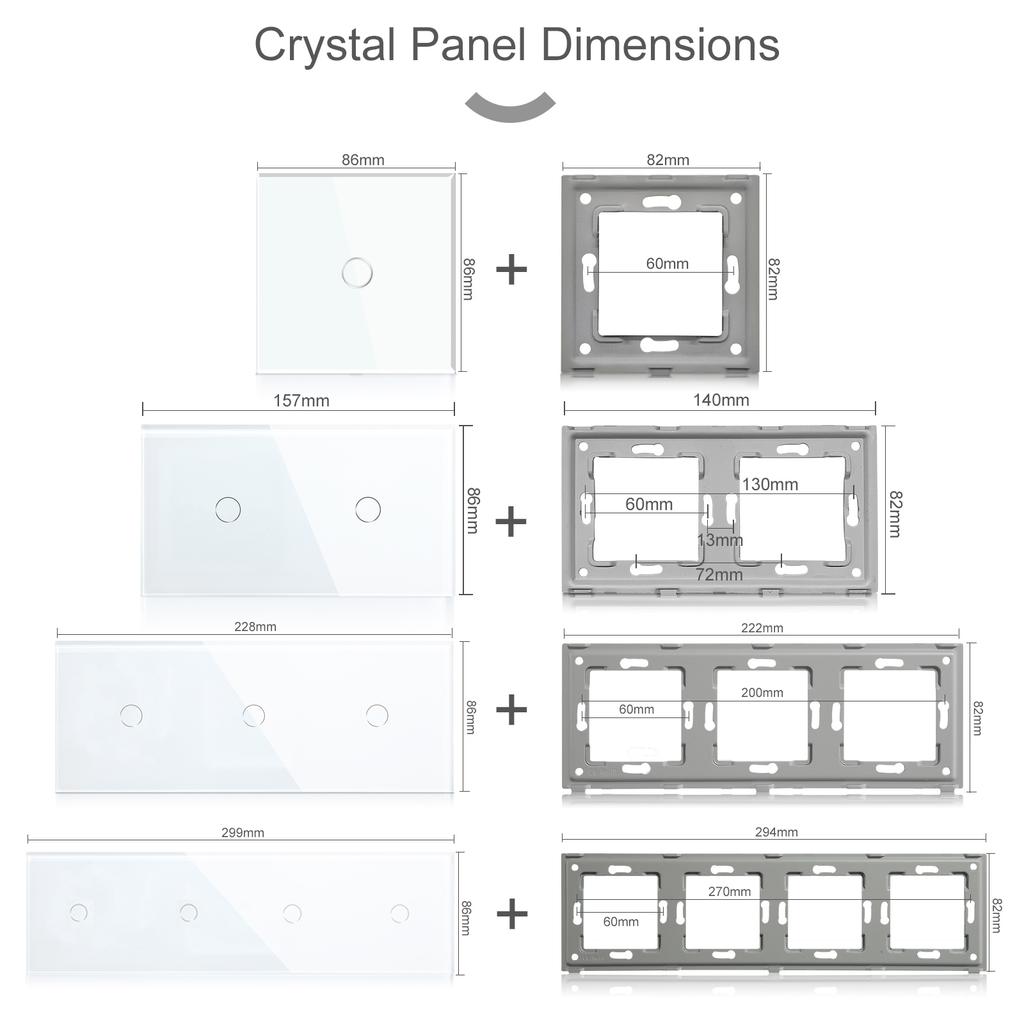 Crystal Panel Dimensions

86mm
86mm
+
82mm
60mm
82mm

157mm
86mm
+
140mm
130mm
60mm
13mm
72mm
82mm

228mm
86mm
+
222mm
200mm
60mm
82mm

299mm
86mm
+
294mm
270mm
60mm
82mm