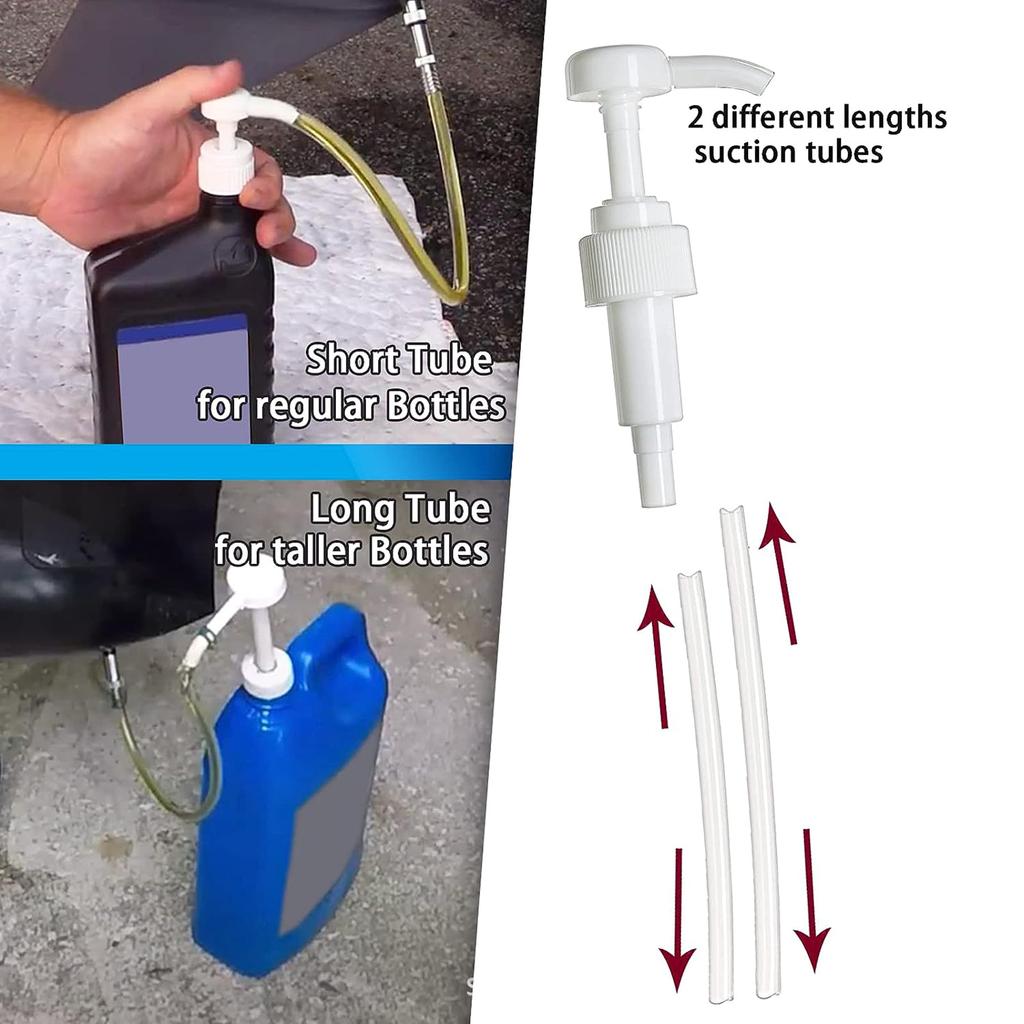 Short Tube
for regular Bottles

Long Tube
for taller Bottles

2 different lengths
suction tubes