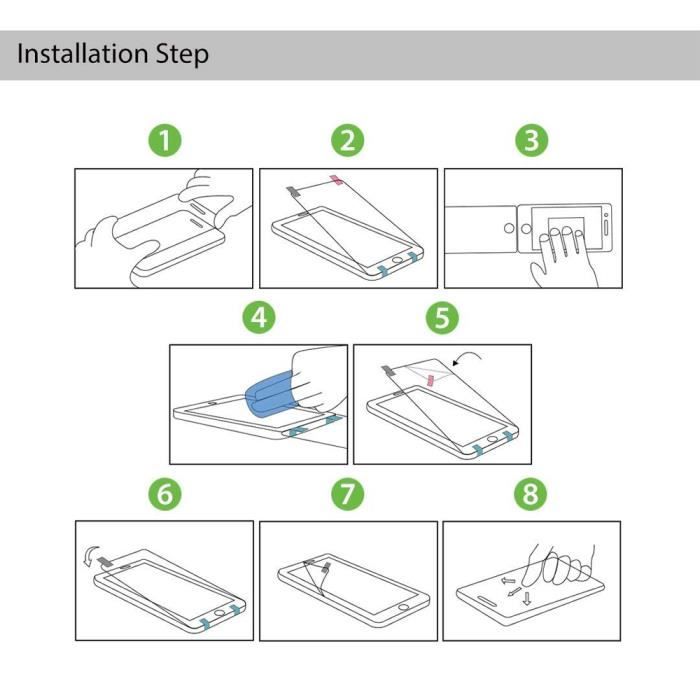 Installation Step

1

2

3

4

5

6

7

8