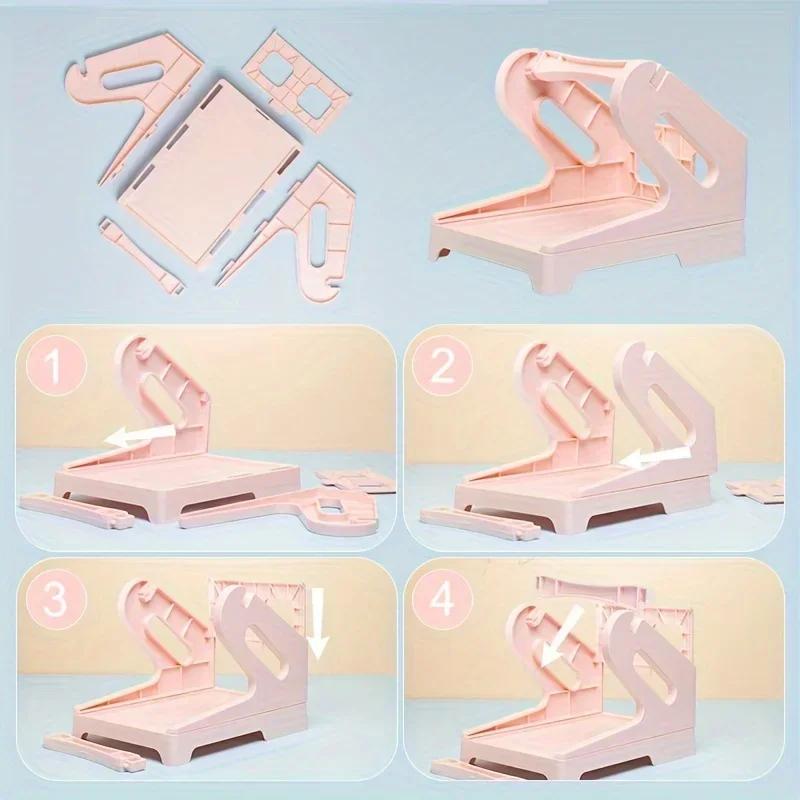 1
2
3
4