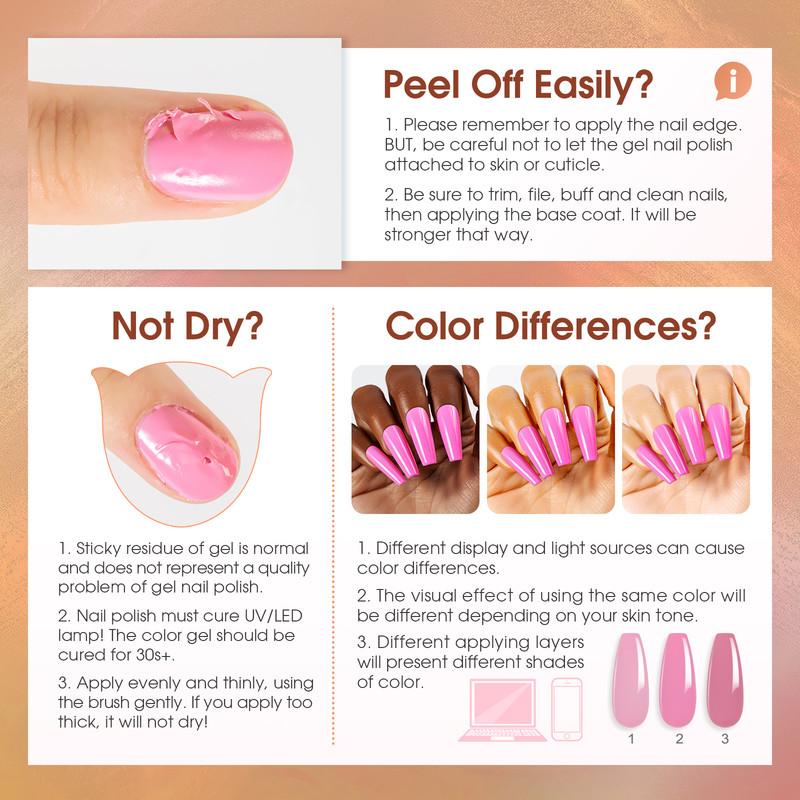 Peel Off Easily?

i

1. Please remember to apply the nail edge. BUT, be careful not to let the gel nail polish attached to skin or cuticle.

2. Be sure to trim, file, buff and clean nails, then applying the base coat. It will be stronger that way.

Not Dry?

1. Sticky residue of gel is normal and does not represent a quality problem of gel nail polish.

2. Nail polish must cure UV/LED lamp! The color gel should be cured for 30s+.

3. Apply evenly and thinly, using the brush gently. If you apply too thick, it will not dry!

Color Differences?

1. Different display and light sources can cause color differences.

2. The visual effect of using the same color will be different depending on your skin tone.

3. Different applying layers will present different shades of color.

1 2 3