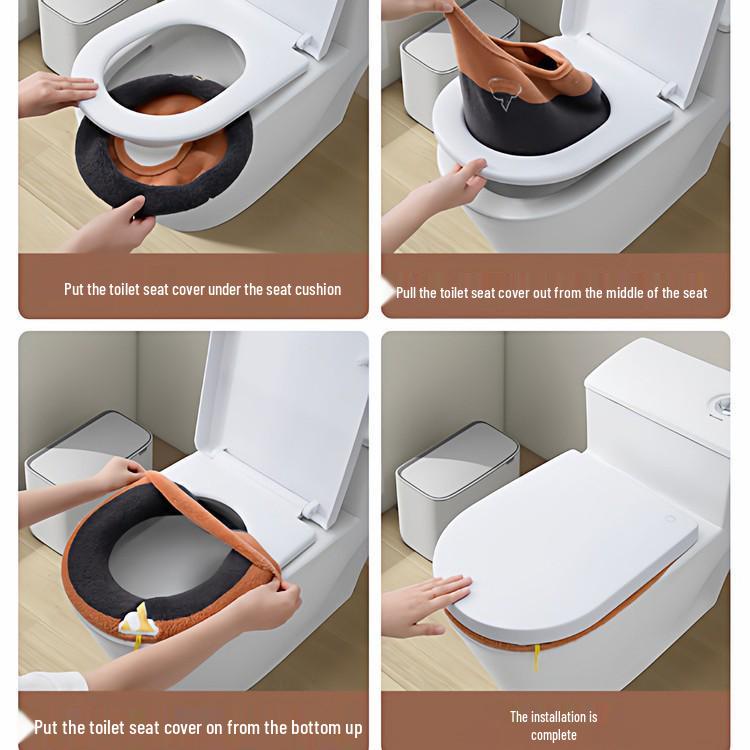 Put the toilet seat cover under the seat cushion

Pull the toilet seat cover out from the middle of the seat

Put the toilet seat cover on from the bottom up

The installation is complete