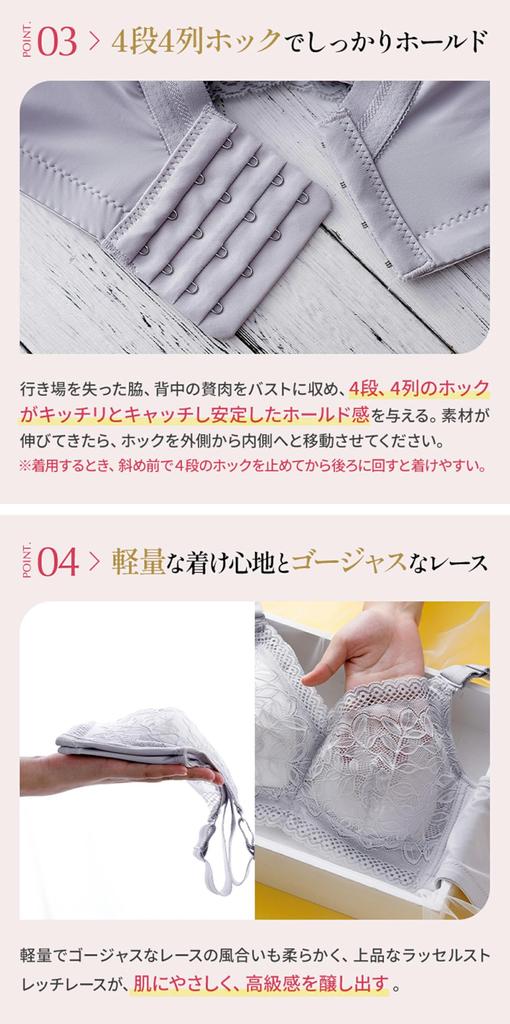 POINT. 03 > 4段4列ホックでしっかりホールド

行き場を失った脇、背中の贅肉をバストに収め、4段、4列のホックがキッチリとキャッチし安定したホールド感を与える。素材が伸びてきたら、ホックを外側から内側へと移動させてください。
※着用するとき、斜め前で4段のホックを止めてから後ろに回すと着けやすい。

POINT. 04 > 軽量な着け心地とゴージャスなレース

軽量でゴージャスなレースの風合いも柔らかく、上品なラッセルストレッチレースが、肌にやさしく、高級感を醸し出す。