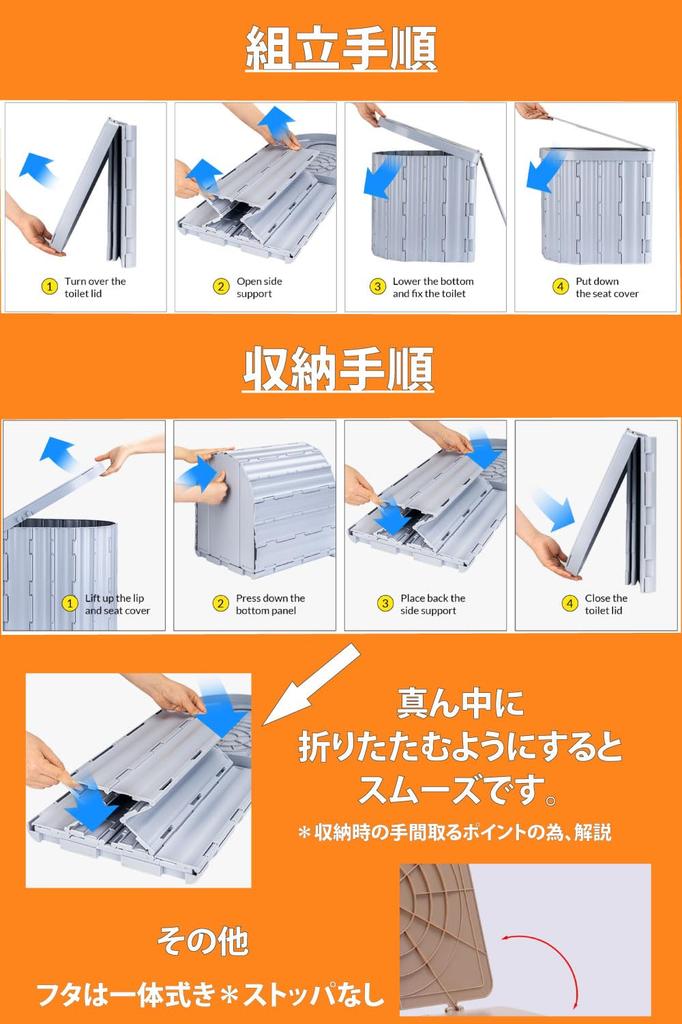 組立手順

1 Turn over the toilet lid

2 Open side support

3 Lower the bottom and fix the toilet

4 Put down the seat cover

収納手順

1 Lift up the lip and seat cover

2 Press down the bottom panel

3 Place back the side support

4 Close the toilet lid

真ん中に
折りたたむようにすると
スムーズです。

＊収納時の手間取るポイントの為、解説

その他
フタは一体式き＊ストッパなし